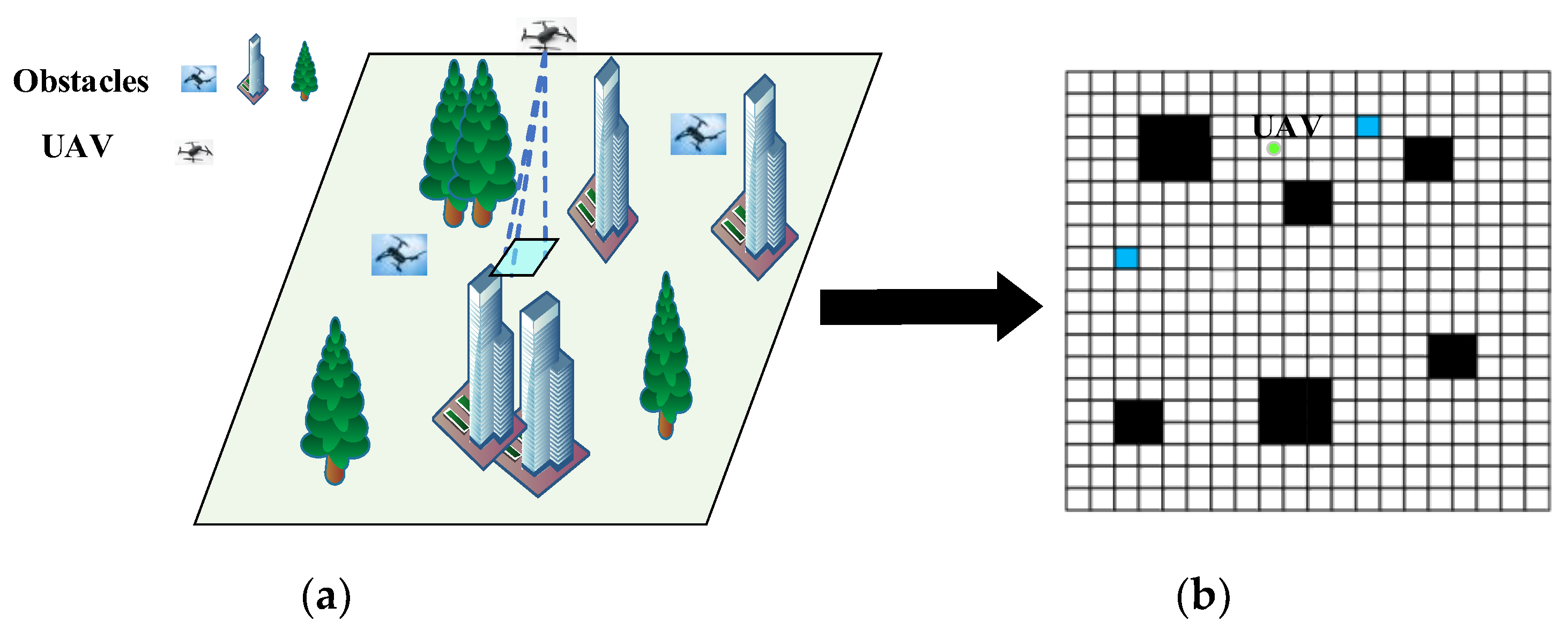 Obstacles

UAV

UAV

(a)

(b)