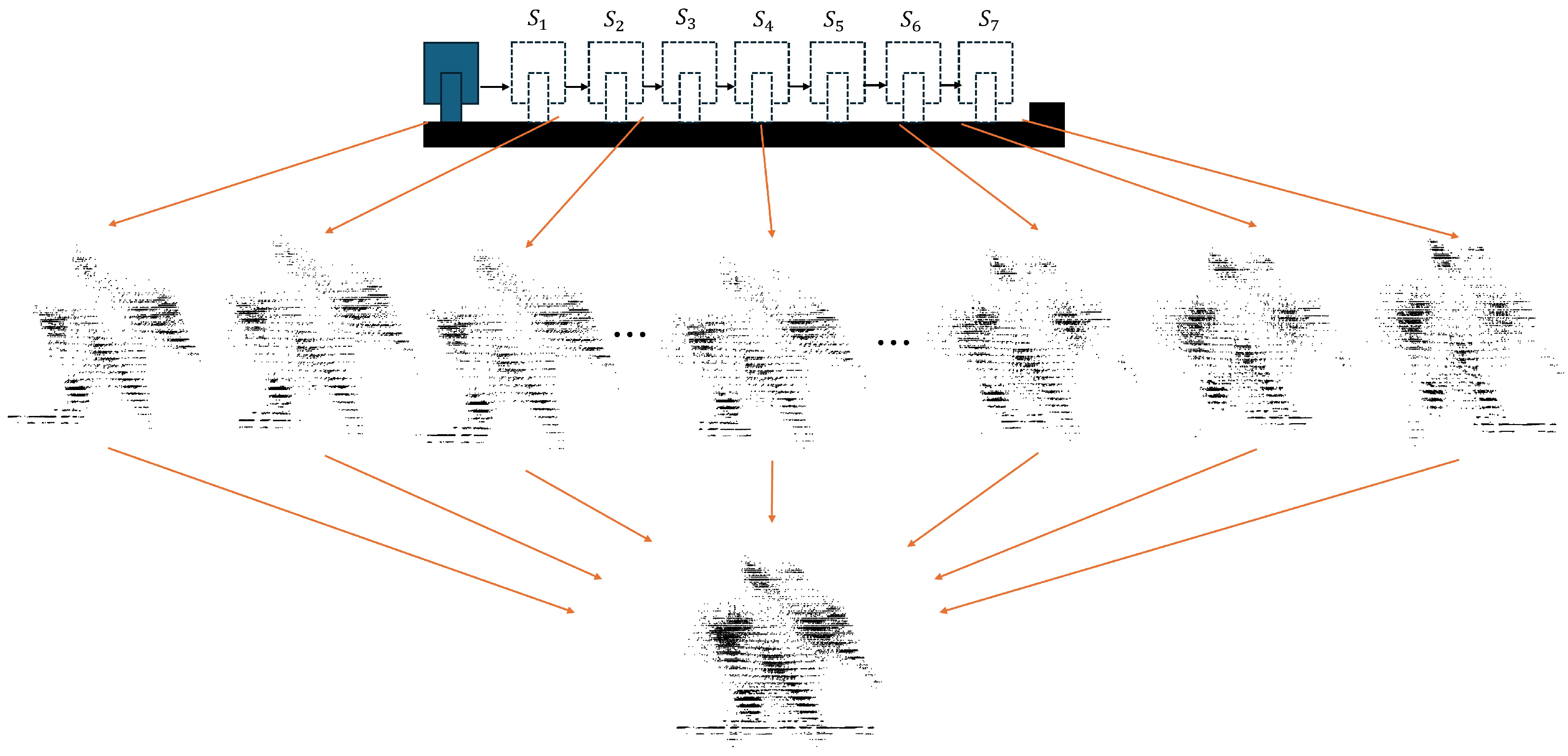 $S_1$ $S_2$ $S_3$ $S_4$ $S_5$ $S_6$ $S_7$

...

...