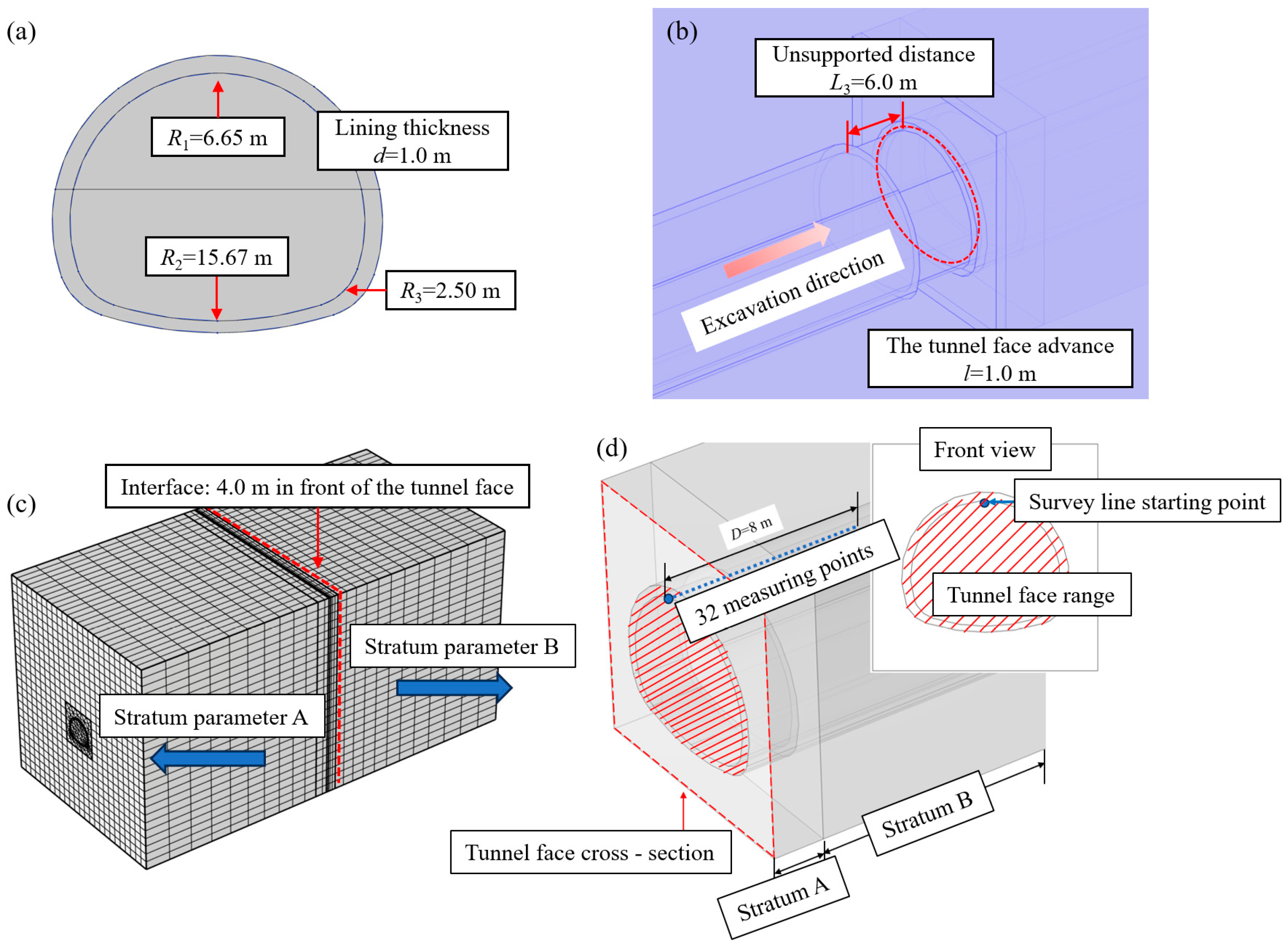 (a)

$R_1$=6.65 m

Lining thickness
$d$=1.0 m

$R_2$=15.67 m

$R_3$=2.50 m

(b)

Unsupported distance
$L_3$=6.0 m

Excavation direction

The tunnel face advance
$l$=1.0 m

(c)

Interface: 4.0 m in front of the tunnel face

Stratum parameter B

Stratum parameter A

(d)

Front view

Survey line starting point

D=8 m

32 measuring points

Tunnel face range

Tunnel face cross - section

Stratum B

Stratum A