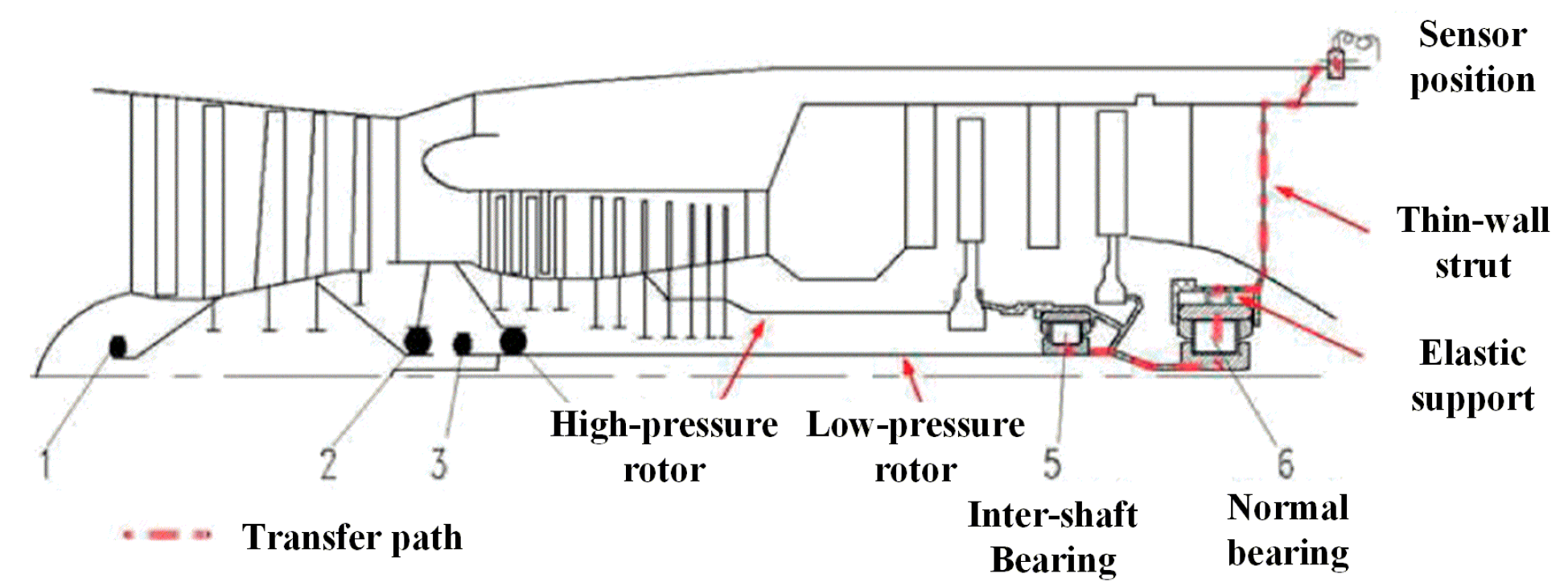 Sensor position

Thin-wall strut

Elastic support

1

2

3

High-pressure rotor

Low-pressure rotor

5

6

Inter-shaft Bearing

Normal bearing

Transfer path