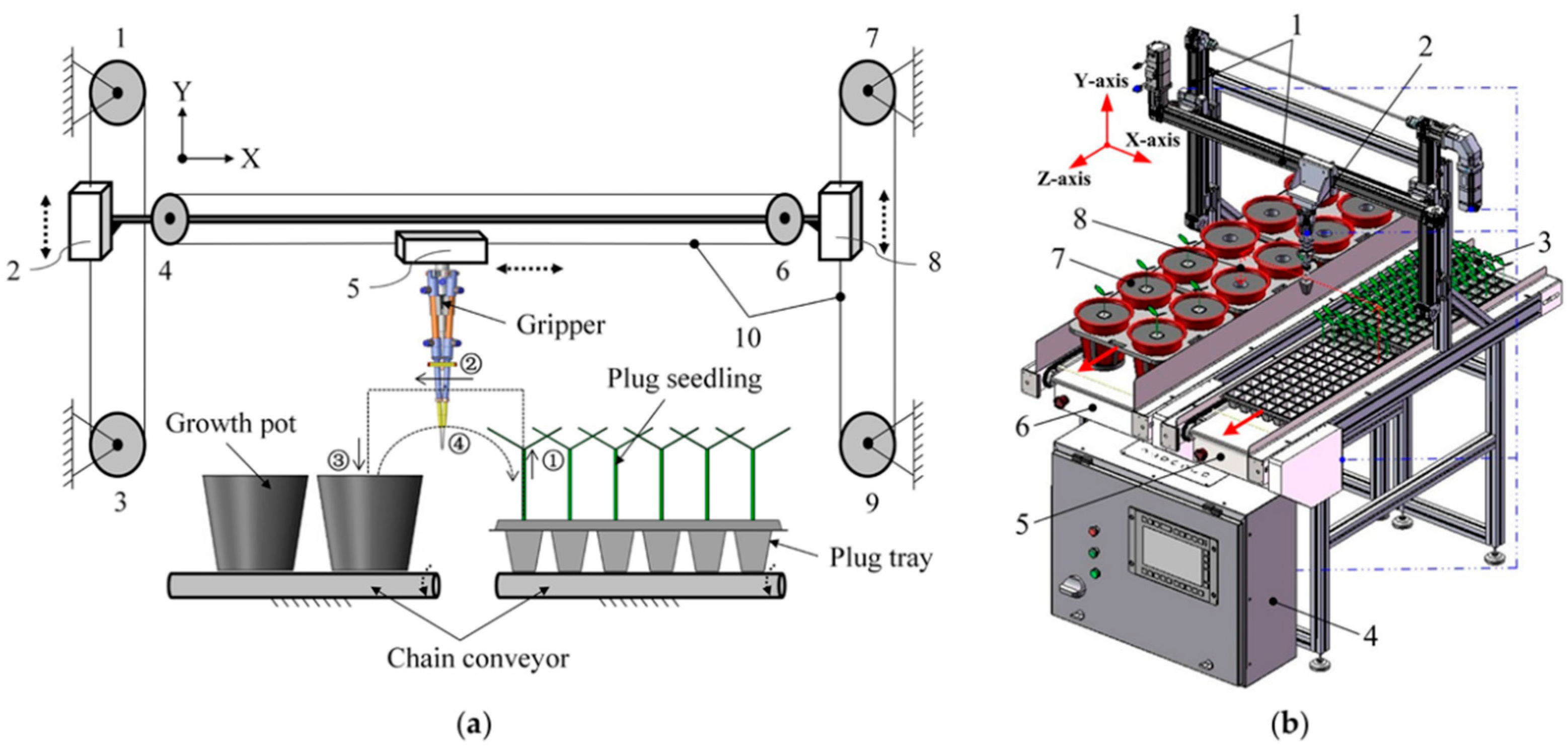 1
7
Y
X
2
4
5
6
8
Gripper
10
②
Plug seedling
Growth pot
③
④
①
3
9
Plug tray
Chain conveyor
(a)

1
2
Y-axis
X-axis
Z-axis
8
7
3
6
5
4
(b)