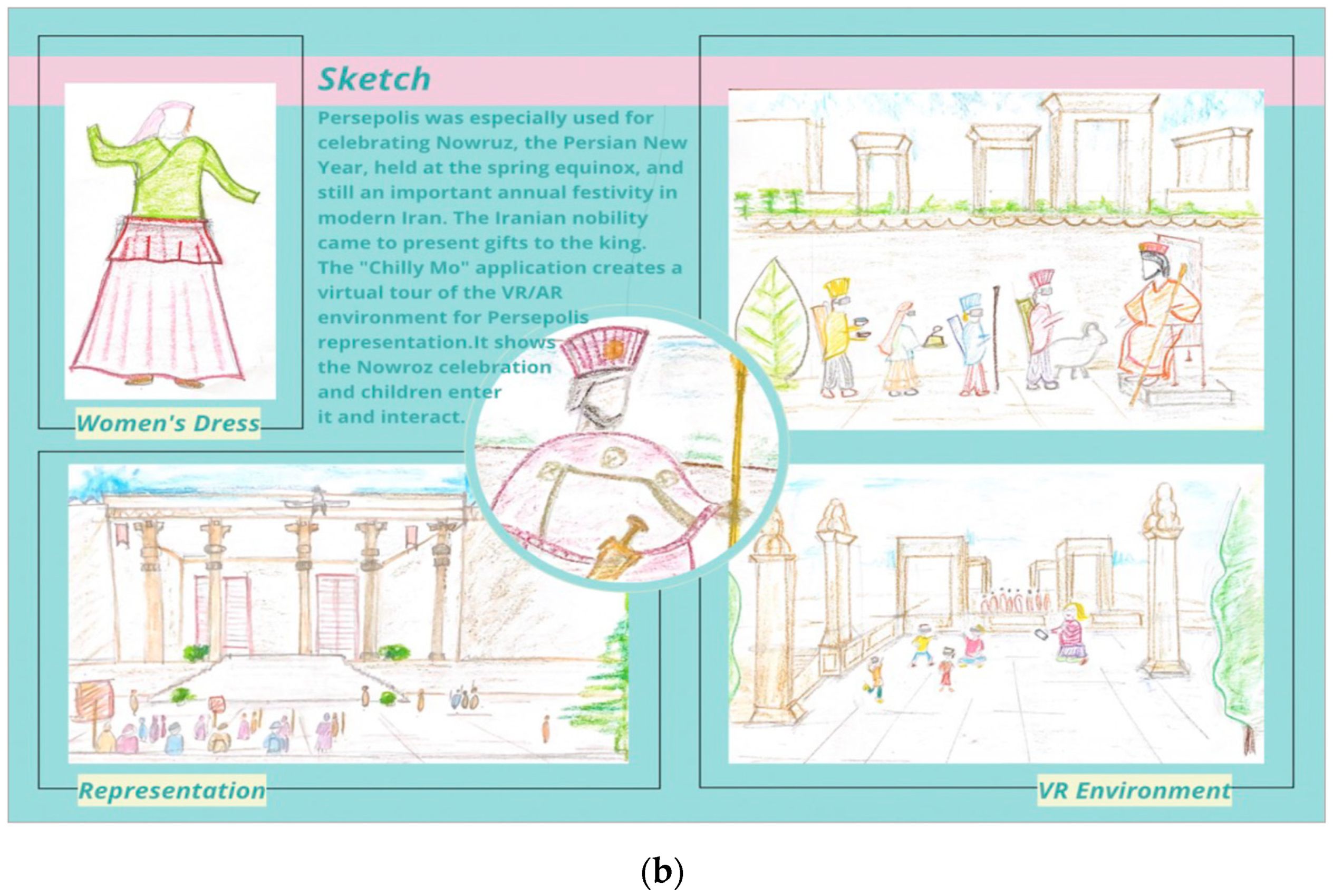 Sketch

Persepolis was especially used for celebrating Nowruz, the Persian New Year, held at the spring equinox, and still an important annual festivity in modern Iran. The Iranian nobility came to present gifts to the king. The "Chilly Mo" application creates a virtual tour of the VR/AR environment for Persepolis representation.It shows the Nowroz celebration and children enter it and interact.

Women's Dress

Representation

VR Environment

(b)