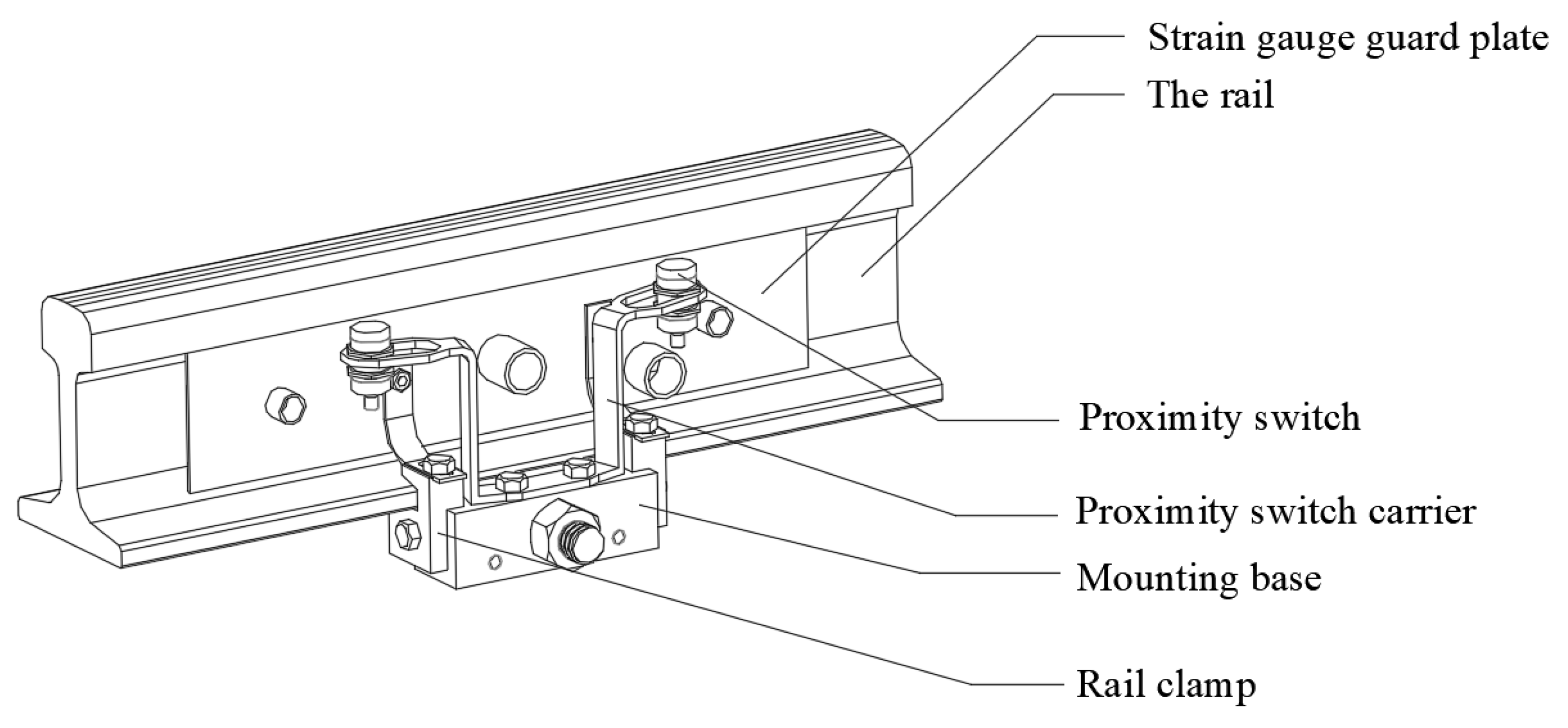 Strain gauge guard plate
The rail
Proximity switch
Proximity switch carrier
Mounting base
Rail clamp