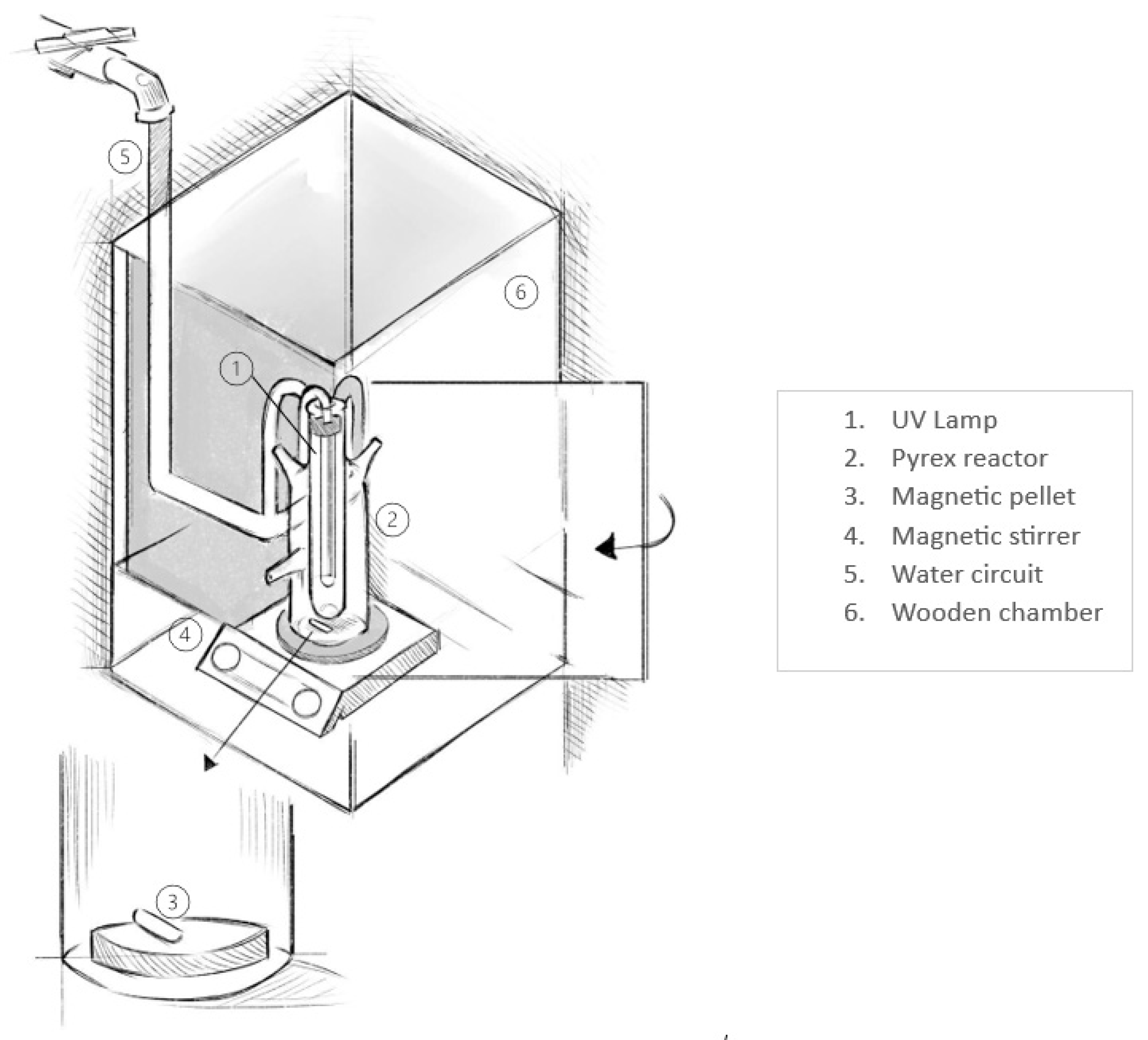 5

6

1

2

4

3

1. UV Lamp
2. Pyrex reactor
3. Magnetic pellet
4. Magnetic stirrer
5. Water circuit
6. Wooden chamber