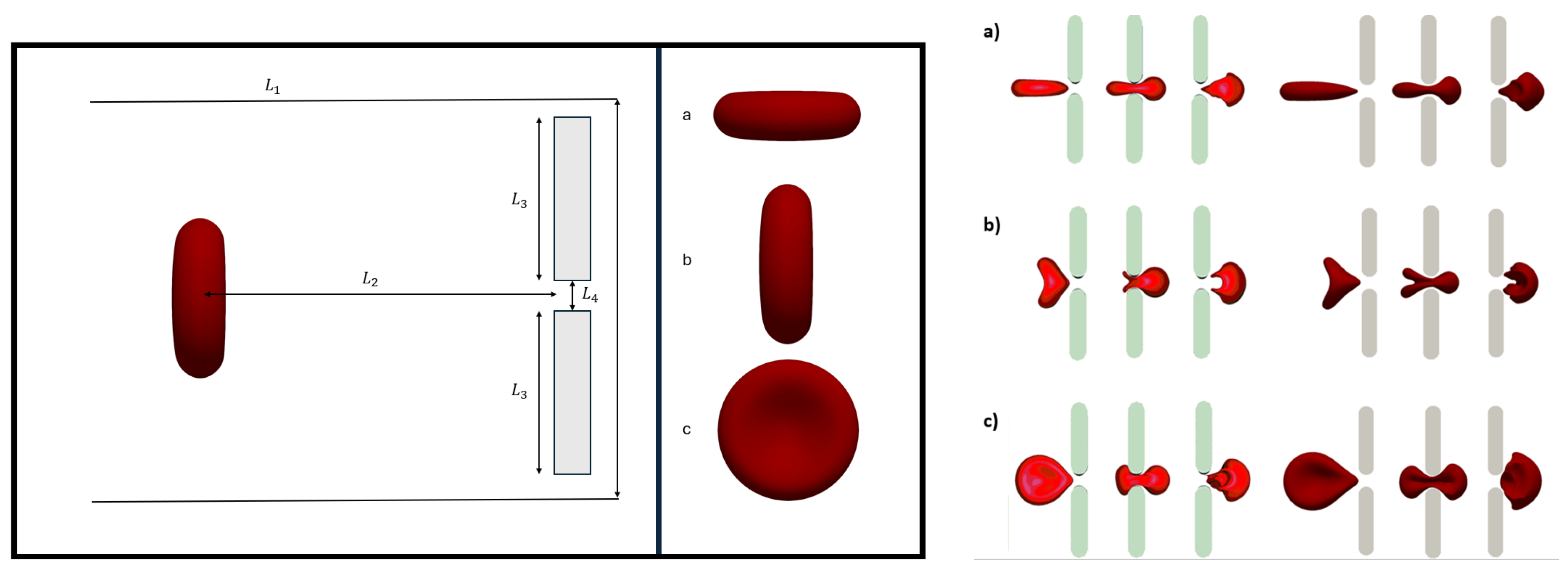 $L_1$

$L_3$

$L_2$

$L_4$

$L_3$

a

b

c

a)

b)

c)