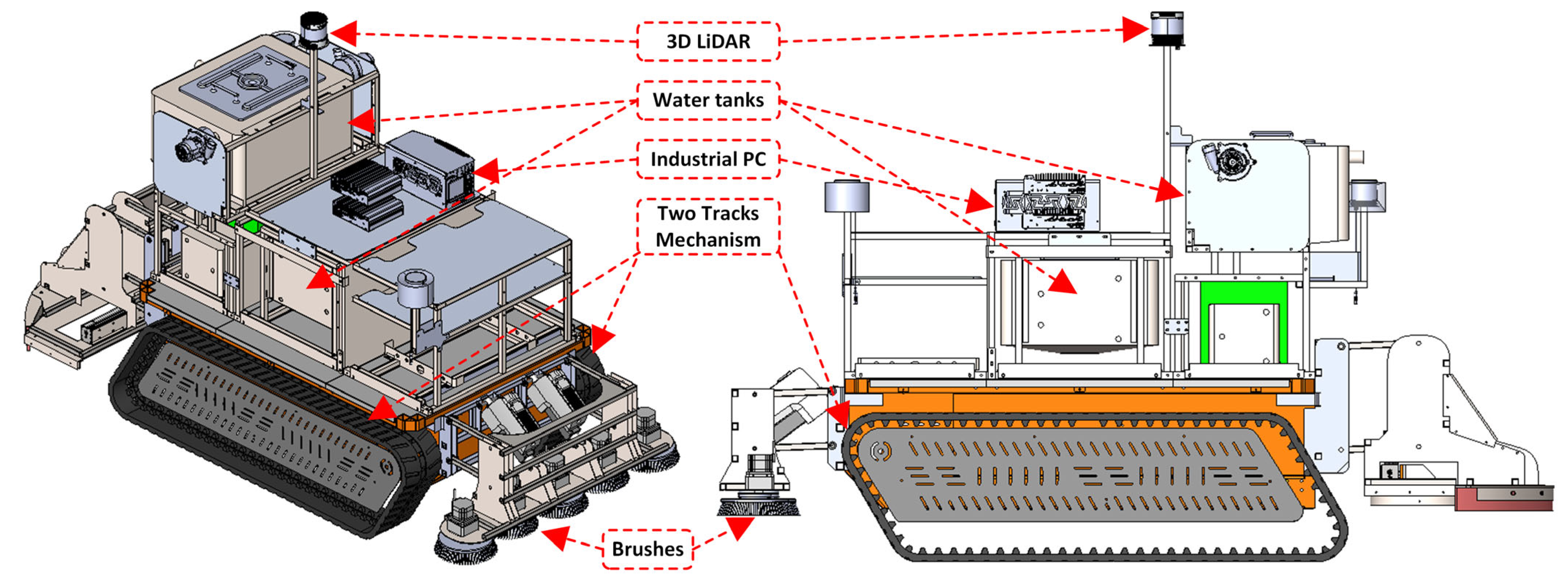 3D LiDAR

Water tanks

Industrial PC

Two Tracks Mechanism

Brushes