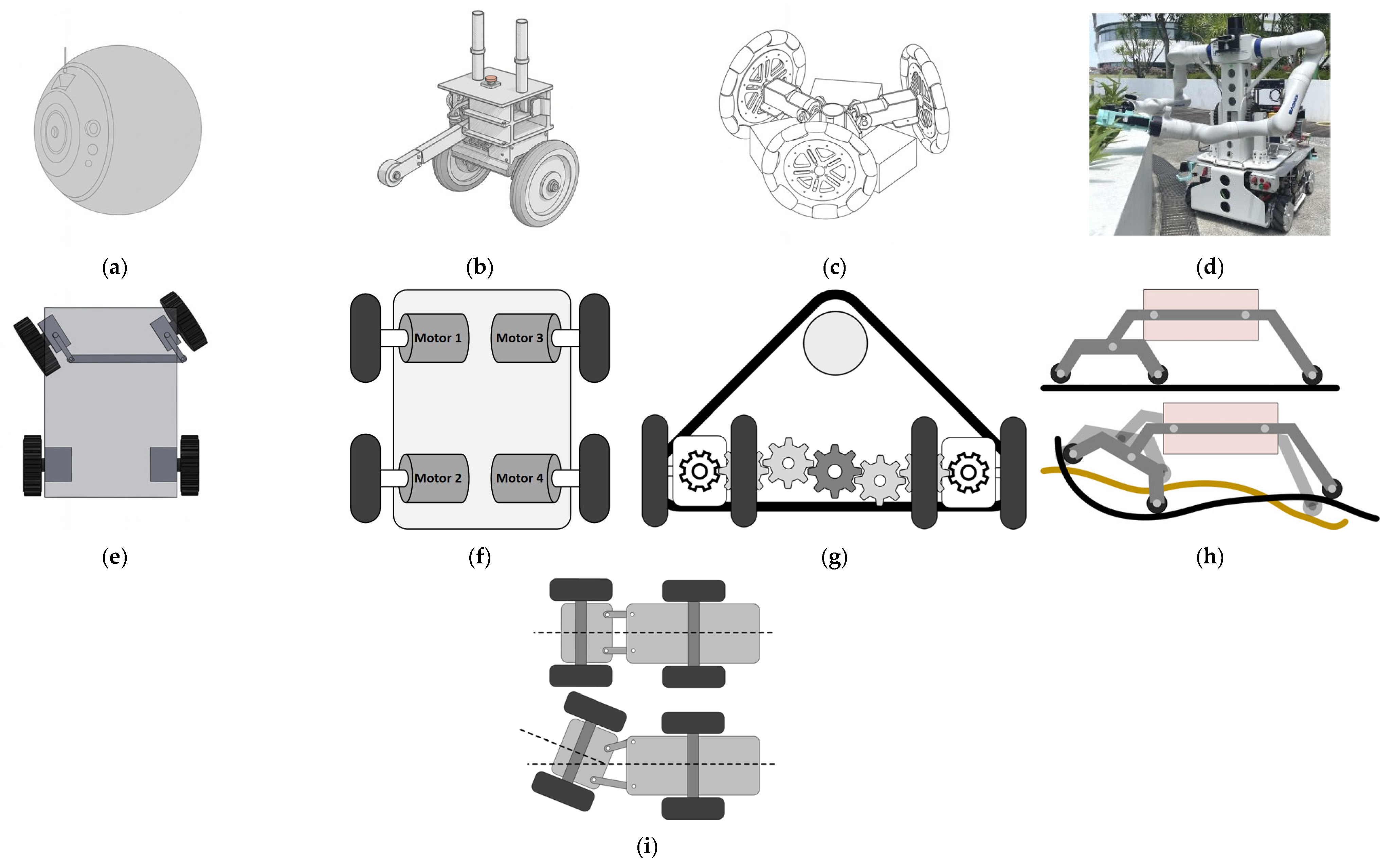 (a)

(b)

(c)

(d)

Motor 1

Motor 3

Motor 2

Motor 4

(e)

(f)

(g)

(h)

(i)