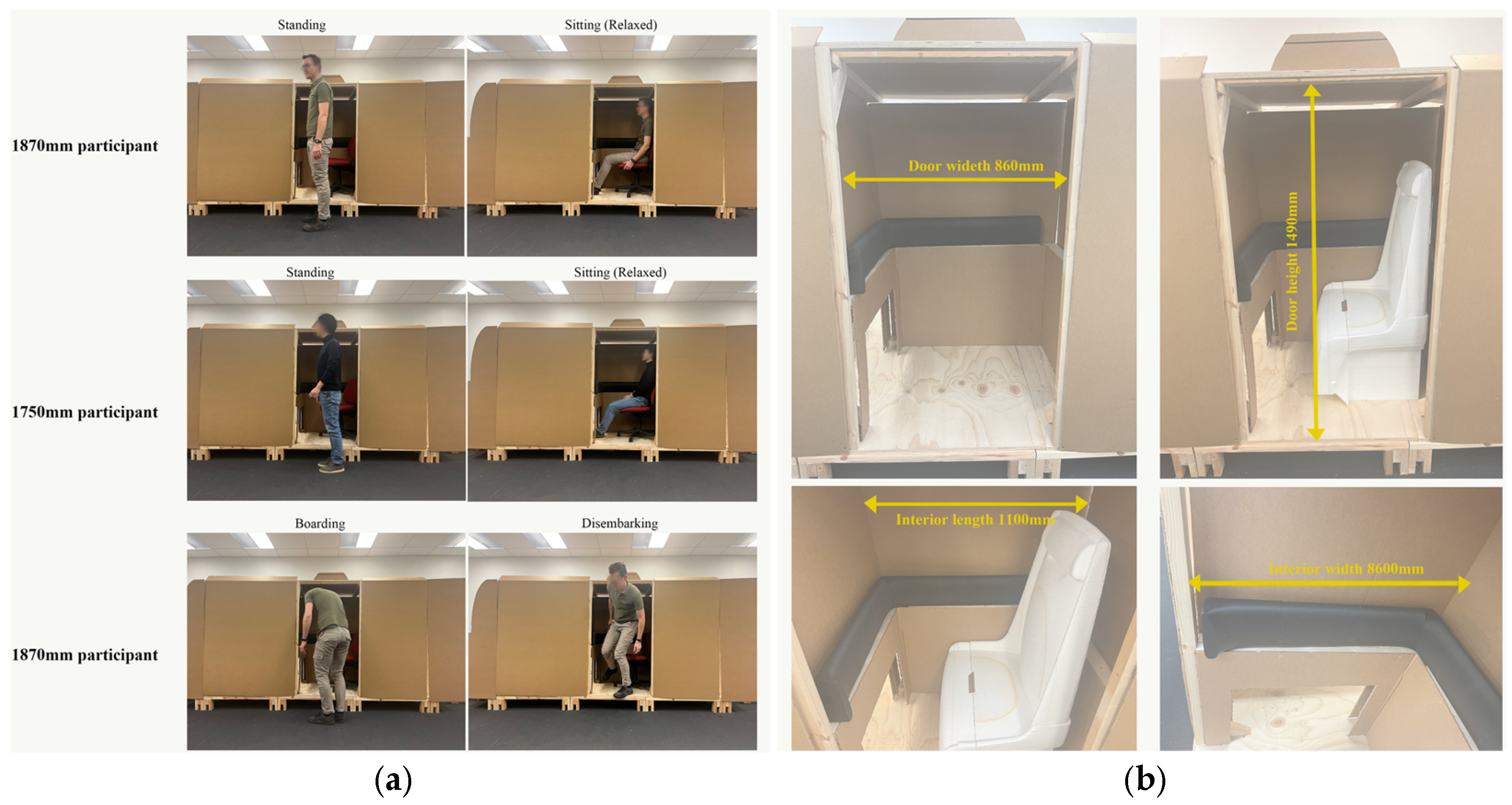 Standing

Sitting (Relaxed)

1870mm participant

Standing

Sitting (Relaxed)

1750mm participant

Boarding

Disembarking

1870mm participant

(a)

Door wideth 860mm

Door height 1490mm

Interior length 1100mm

Interior width 8600mm

(b)