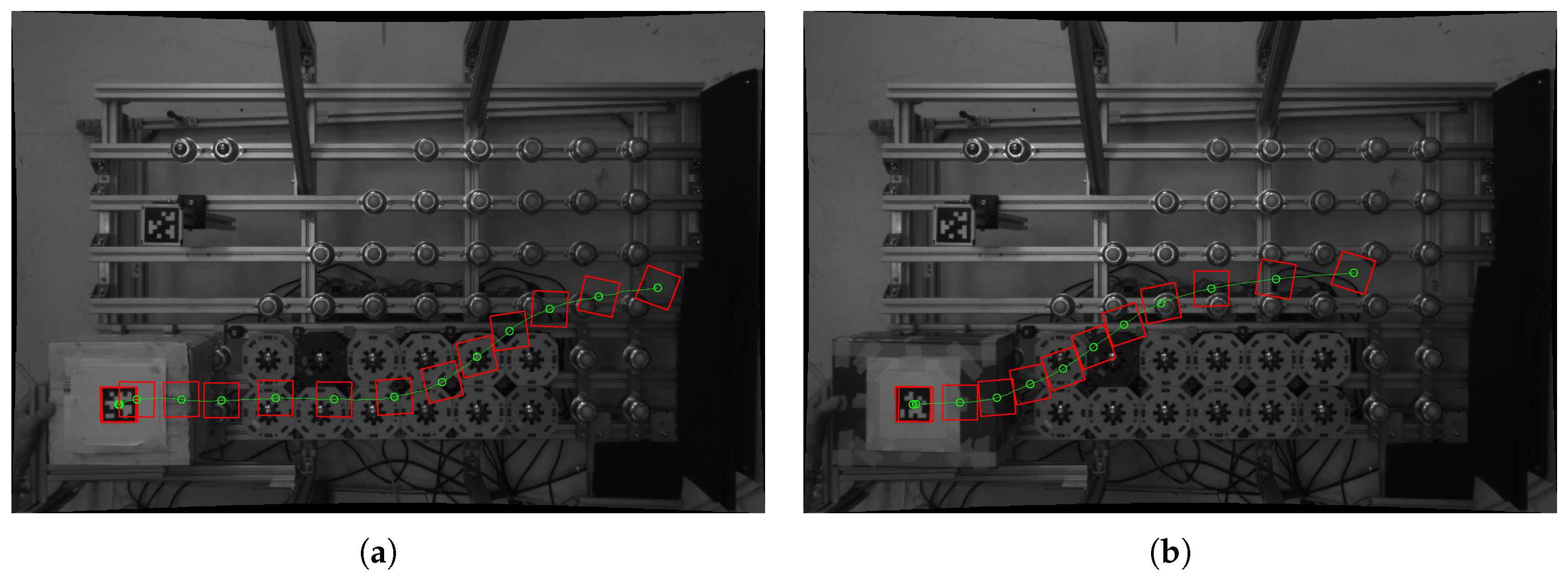 (a)

(b)