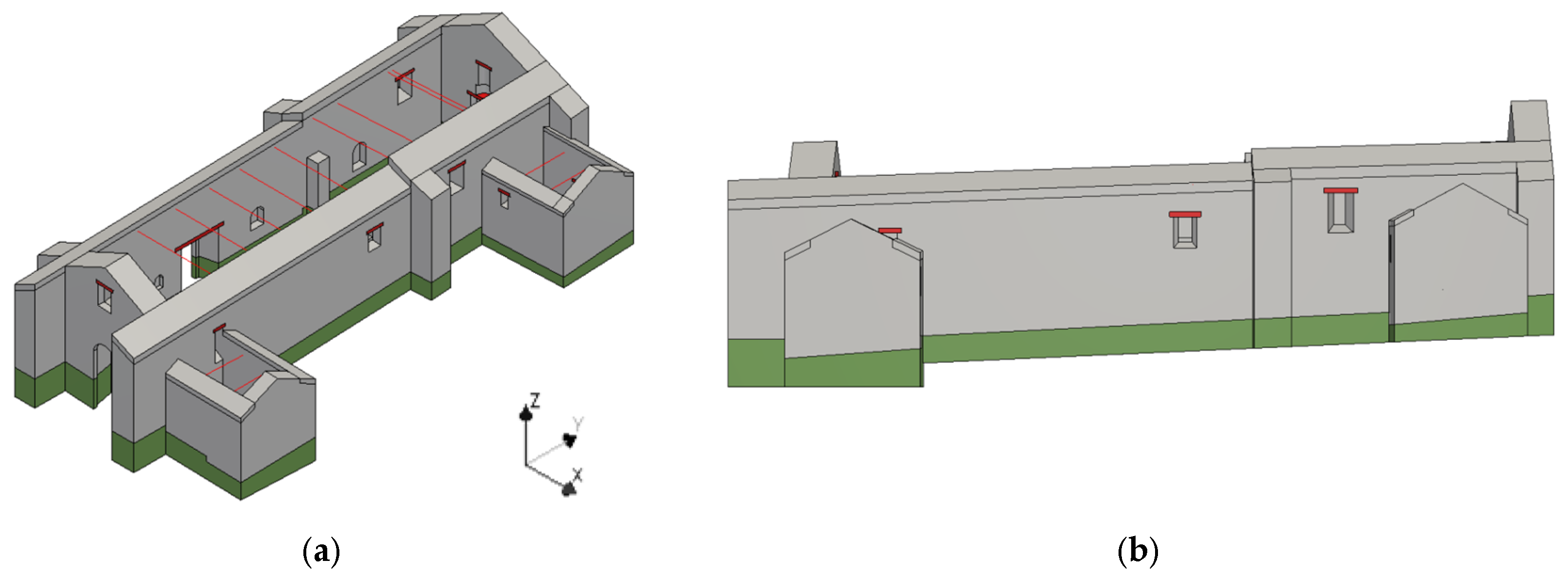 Z
Y
X
(a)
(b)