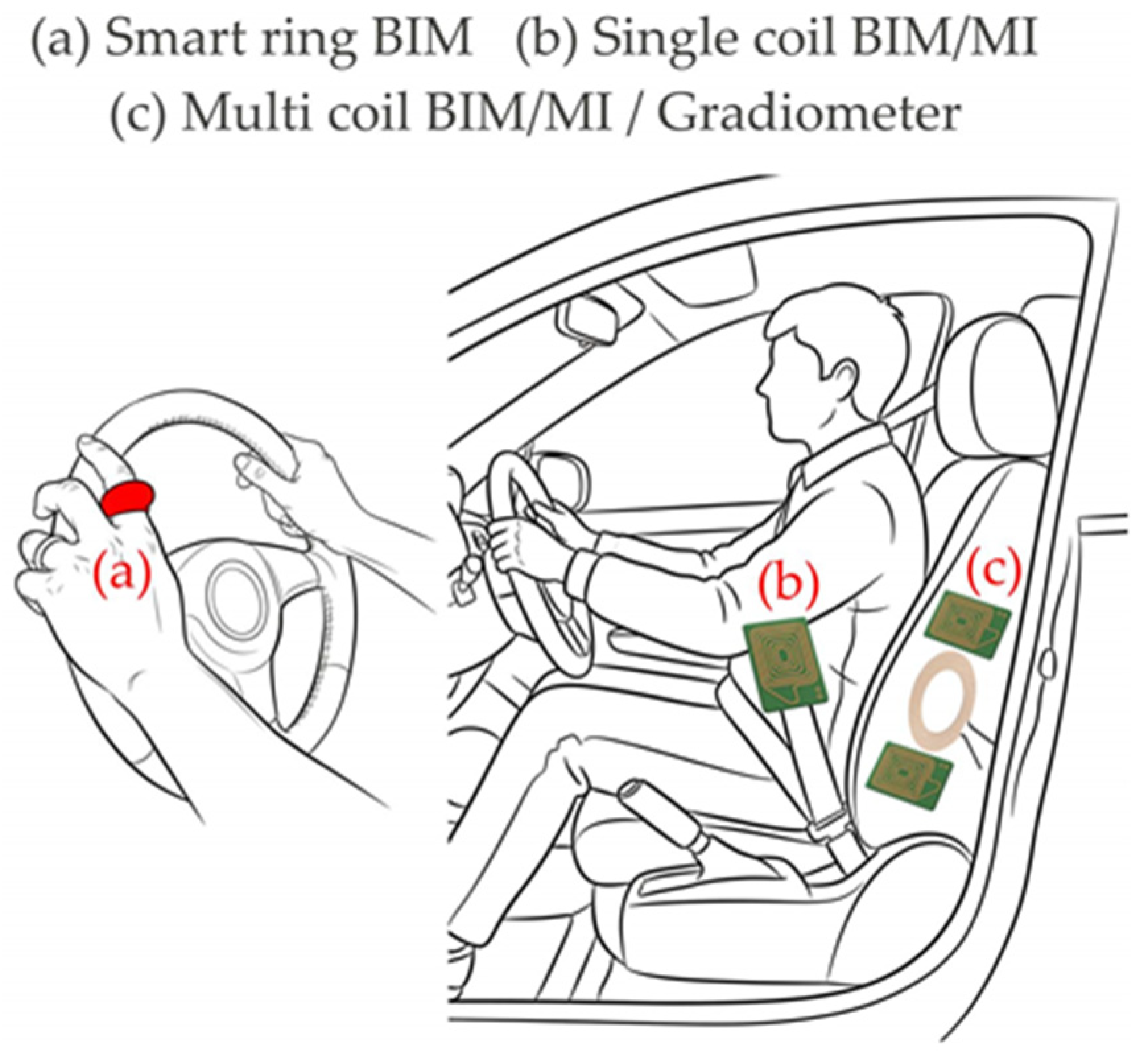 (a) Smart ring BIM (b) Single coil BIM/MI
(c) Multi coil BIM/MI / Gradiometer

(a)

(b)

(c)