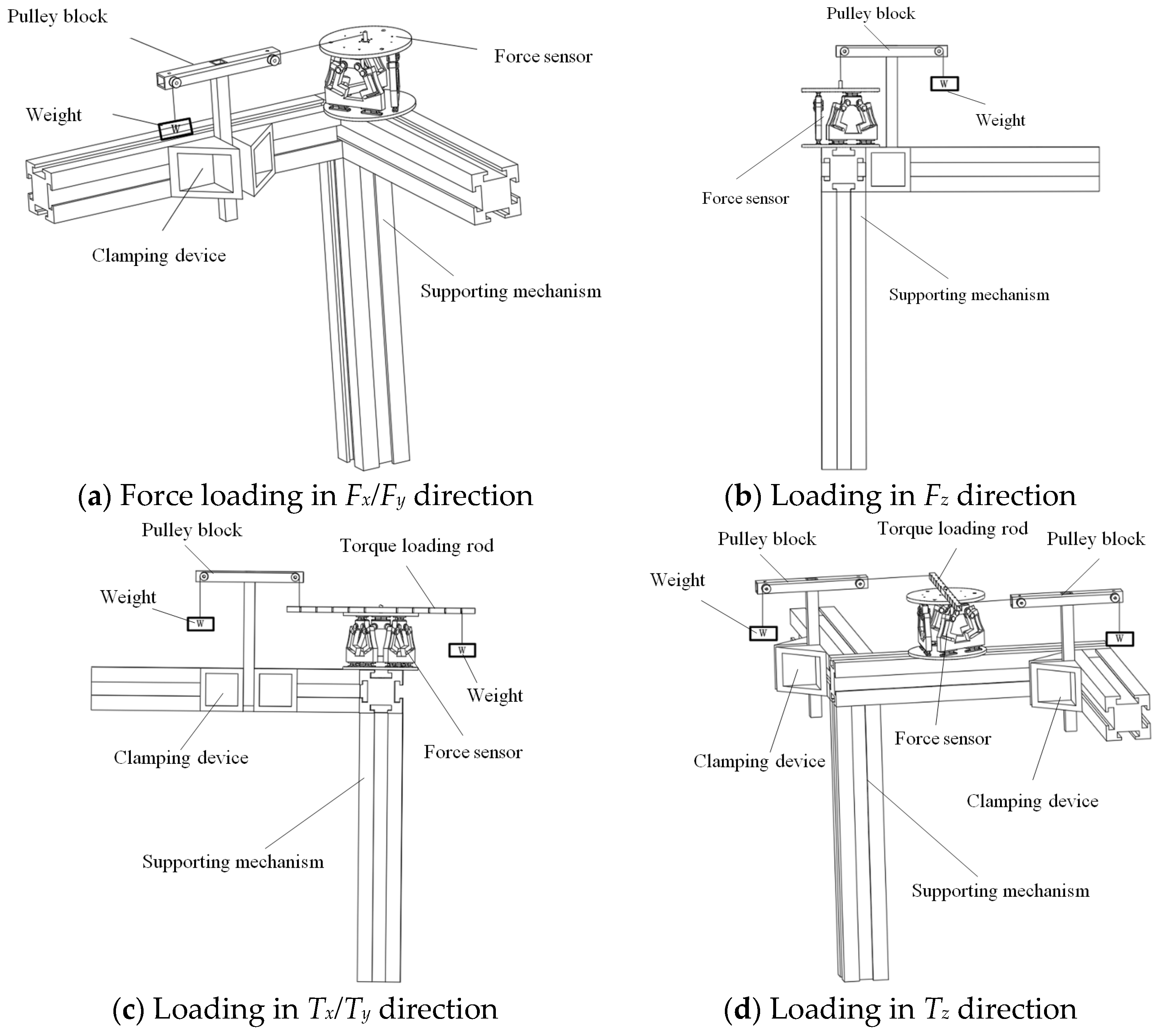 Pulley block

Force sensor

Weight

W

Clamping device

Supporting mechanism

(a) Force loading in $F_x/F_y$ direction

Pulley block

W

Weight

Force sensor

Supporting mechanism

(b) Loading in $F_z$ direction

Pulley block

Torque loading rod

Weight

W

W

Weight

Clamping device

Force sensor

Supporting mechanism

(c) Loading in $T_x/T_y$ direction

Pulley block

Torque loading rod

Pulley block

Weight

W

W

Force sensor

Clamping device

Clamping device

Supporting mechanism

(d) Loading in $T_z$ direction