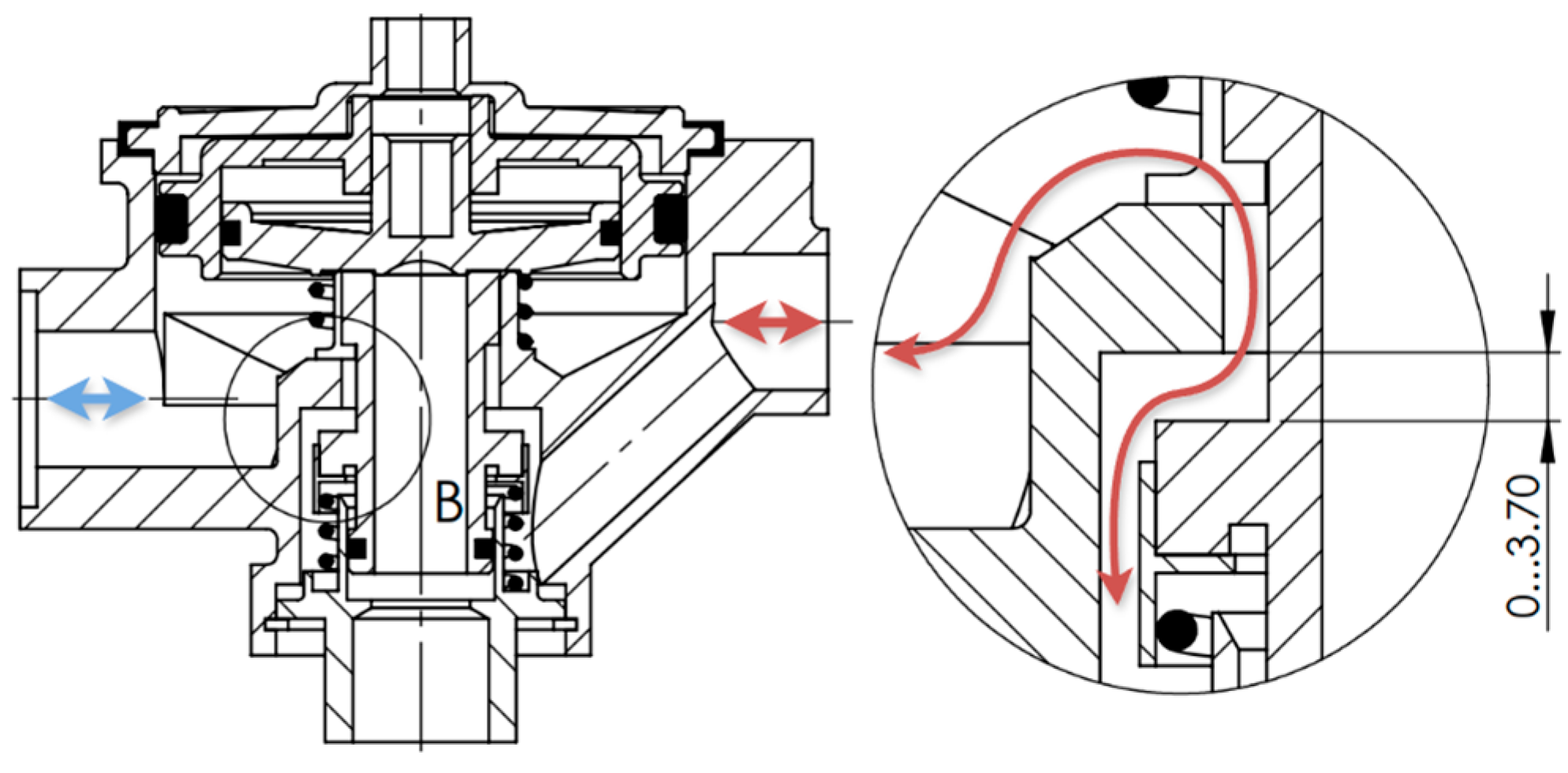 B

0...3.70