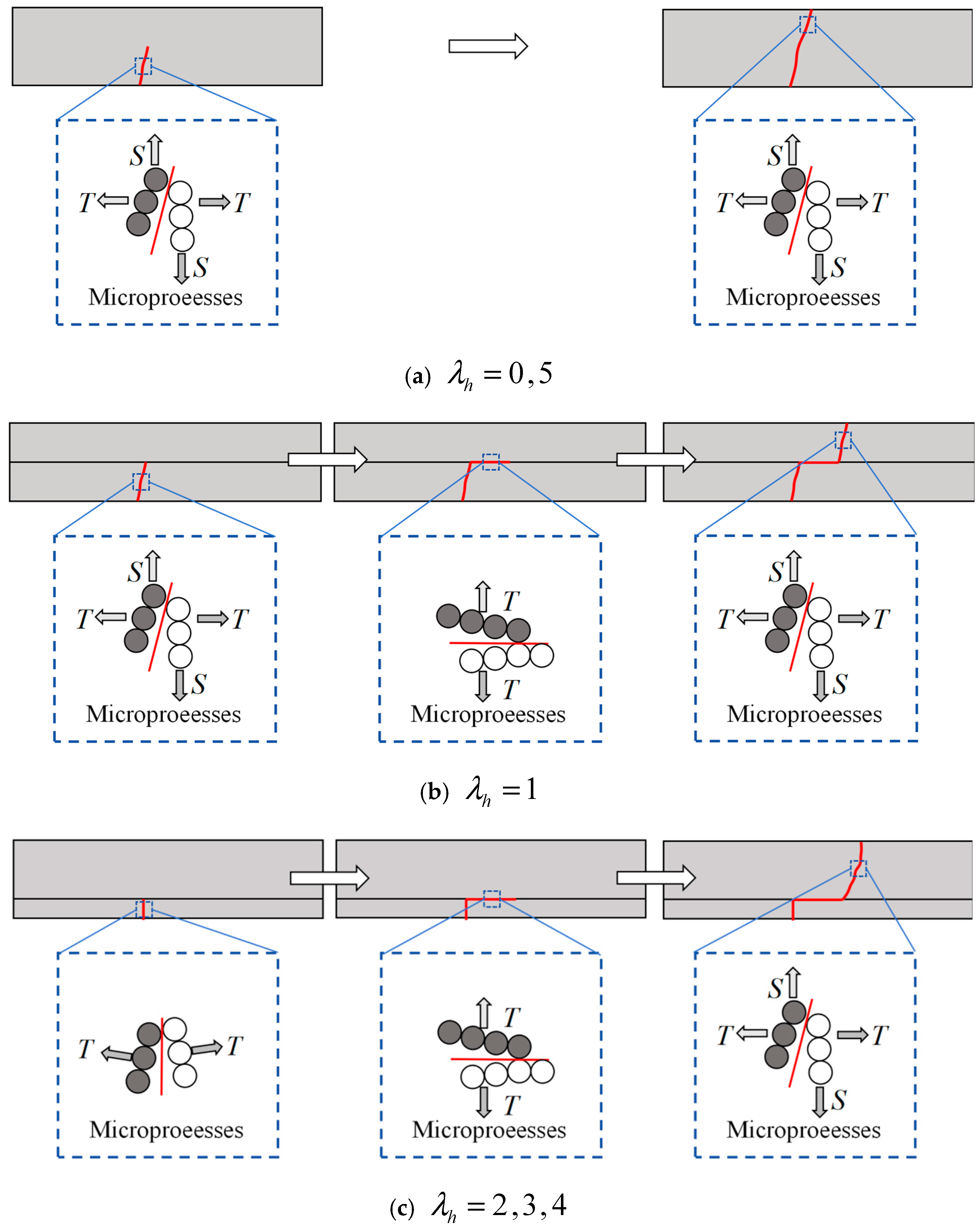 S
T T
S
Microproeesses

S
T T
S
Microproeesses

(a) $\lambda_h = 0, 5$

S
T T
S
Microproeesses

T
T
Microproeesses

S
T T
S
Microproeesses

(b) $\lambda_h = 1$

T T
Microproeesses

T
T
Microproeesses

S
T T
S
Microproeesses

(c) $\lambda_h = 2, 3, 4$