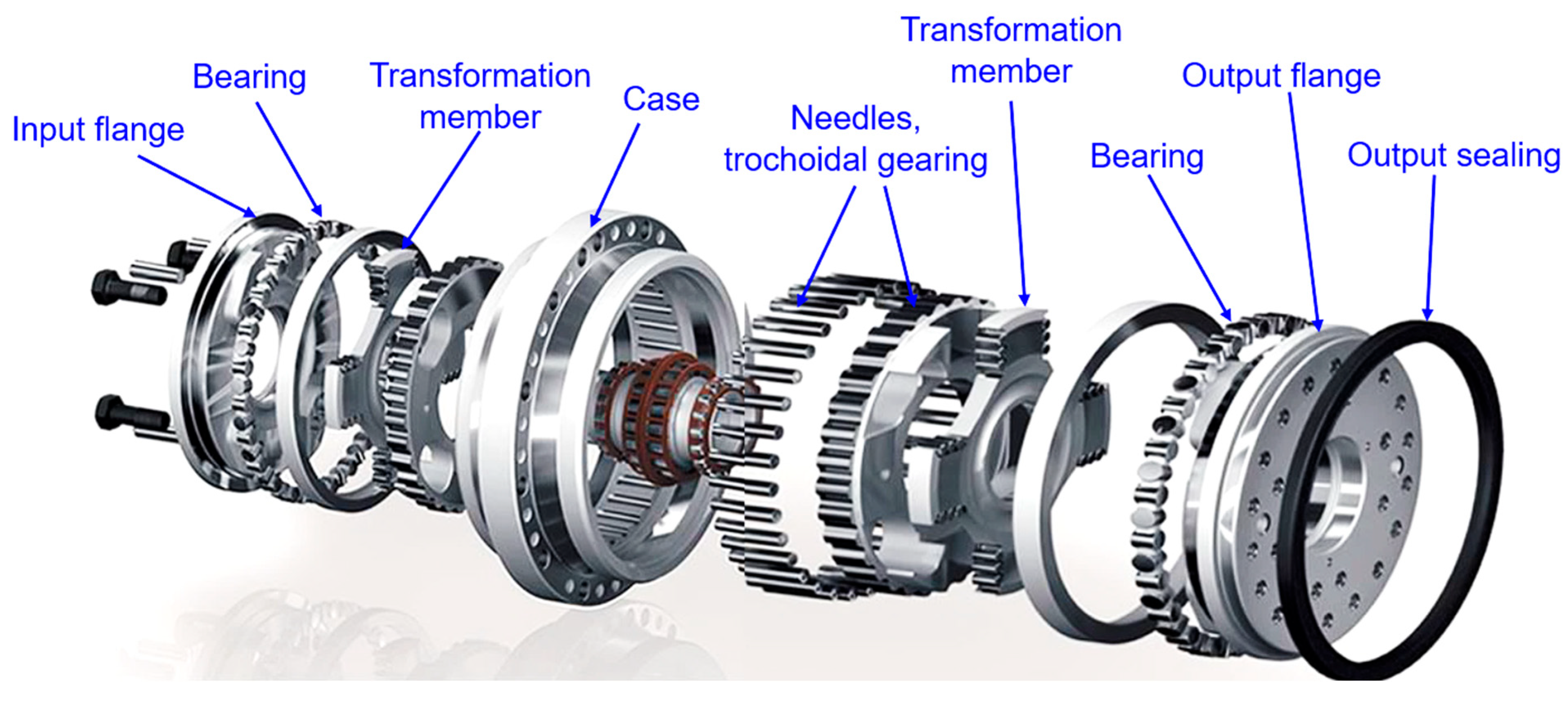 Input flange

Bearing

Transformation member

Case

Needles, trochoidal gearing

Transformation member

Bearing

Output flange

Output sealing