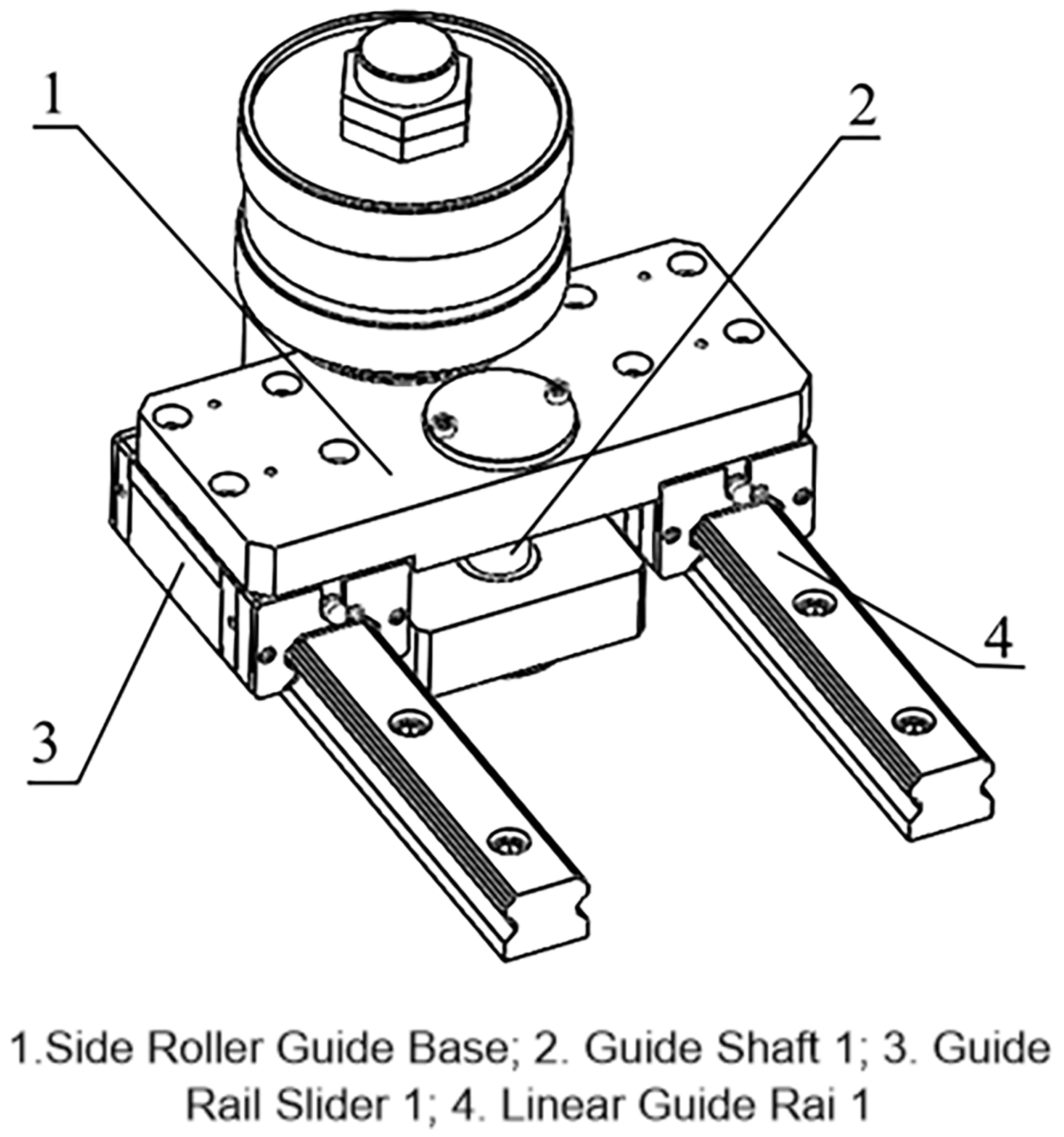 1

2

4

3

1.Side Roller Guide Base; 2. Guide Shaft 1; 3. Guide Rail Slider 1; 4. Linear Guide Rai 1