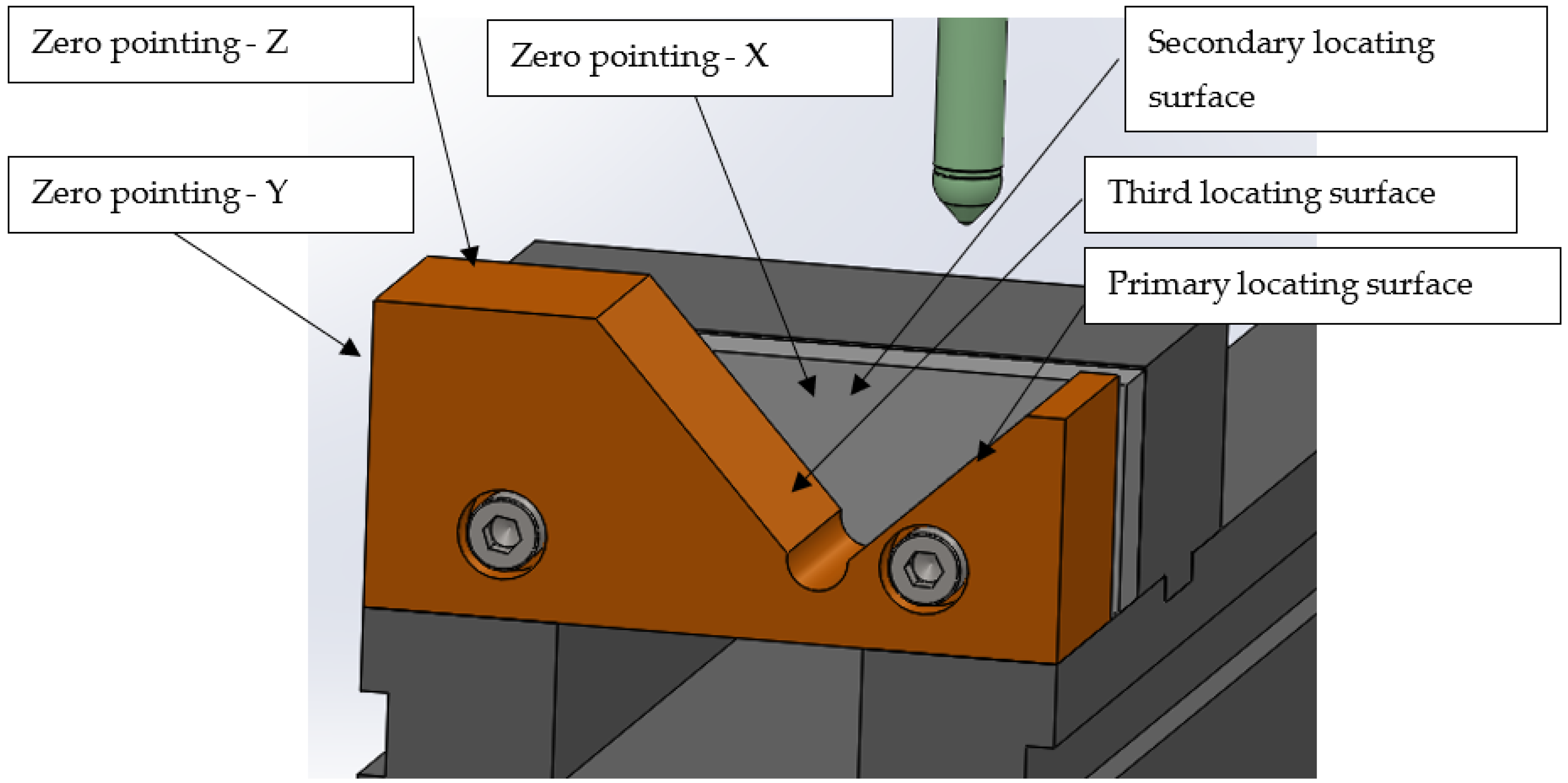 Zero pointing - Z

Zero pointing - X

Secondary locating surface

Zero pointing - Y

Third locating surface

Primary locating surface