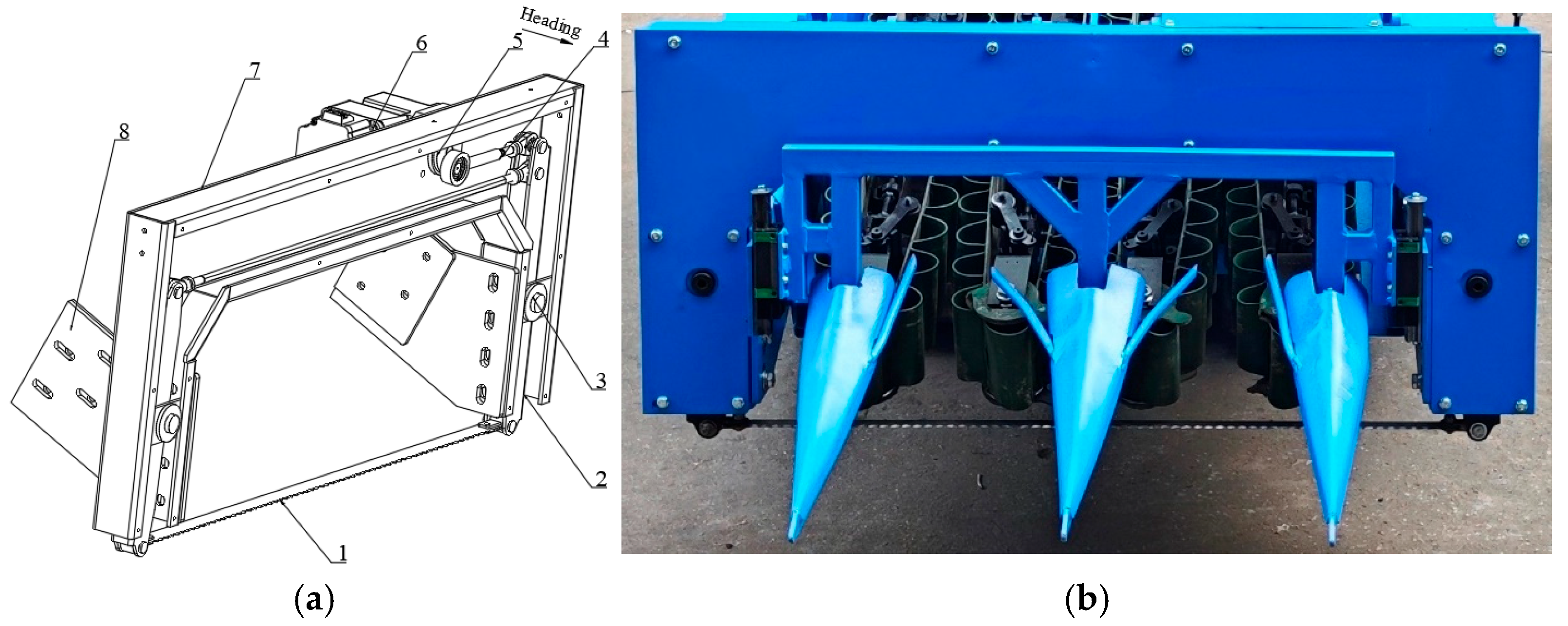 Heading
6
5
4
7
8
3
2
1
(a)
(b)