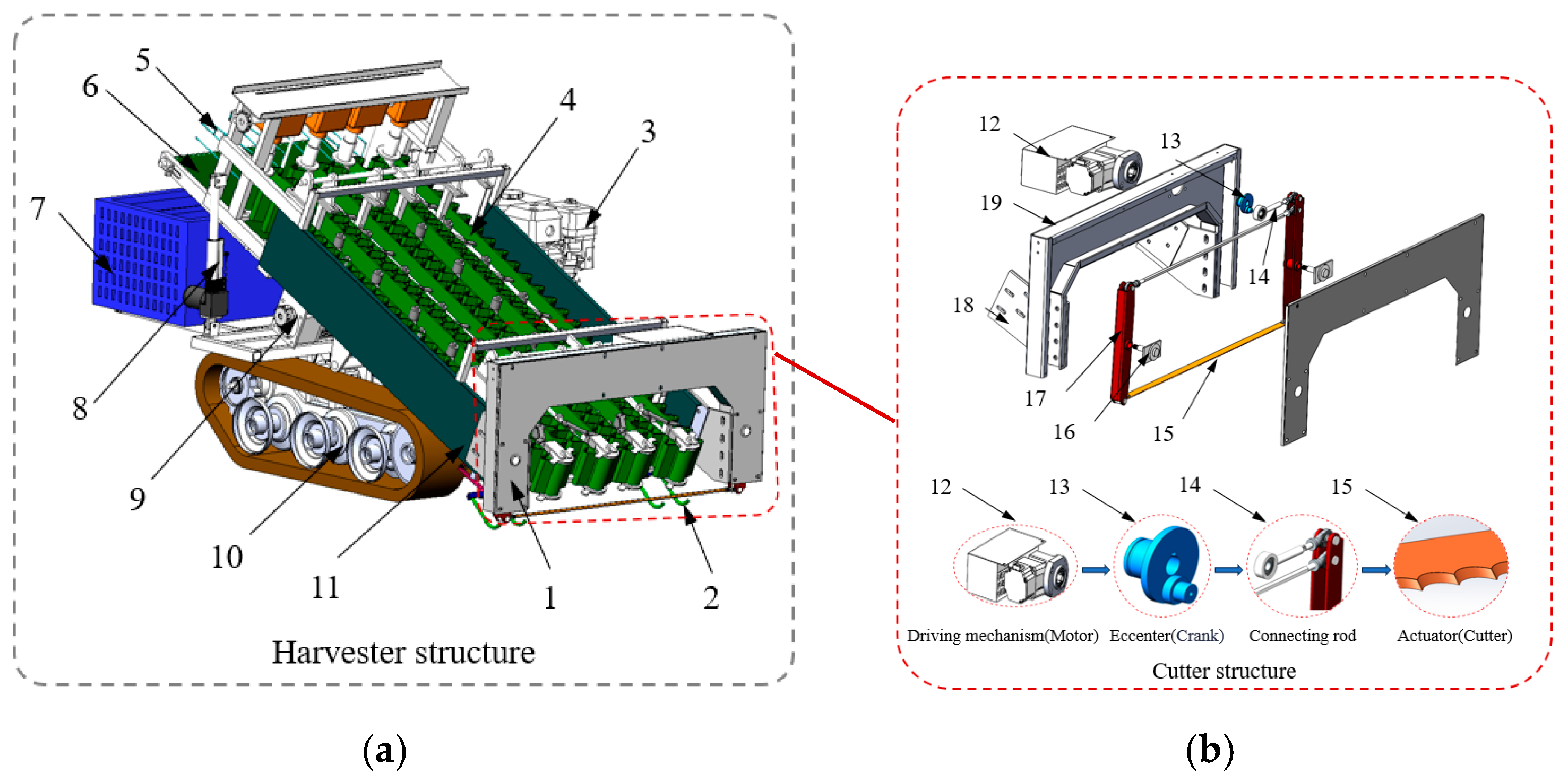 5
6
4
3
7
8
9
10
11
1
2
Harvester structure

12
13
19
14
18
17
16
15

12
13
14
15
Driving mechanism(Motor)
Eccenter(Crank)
Connecting rod
Actuator(Cutter)
Cutter structure

(a)
(b)