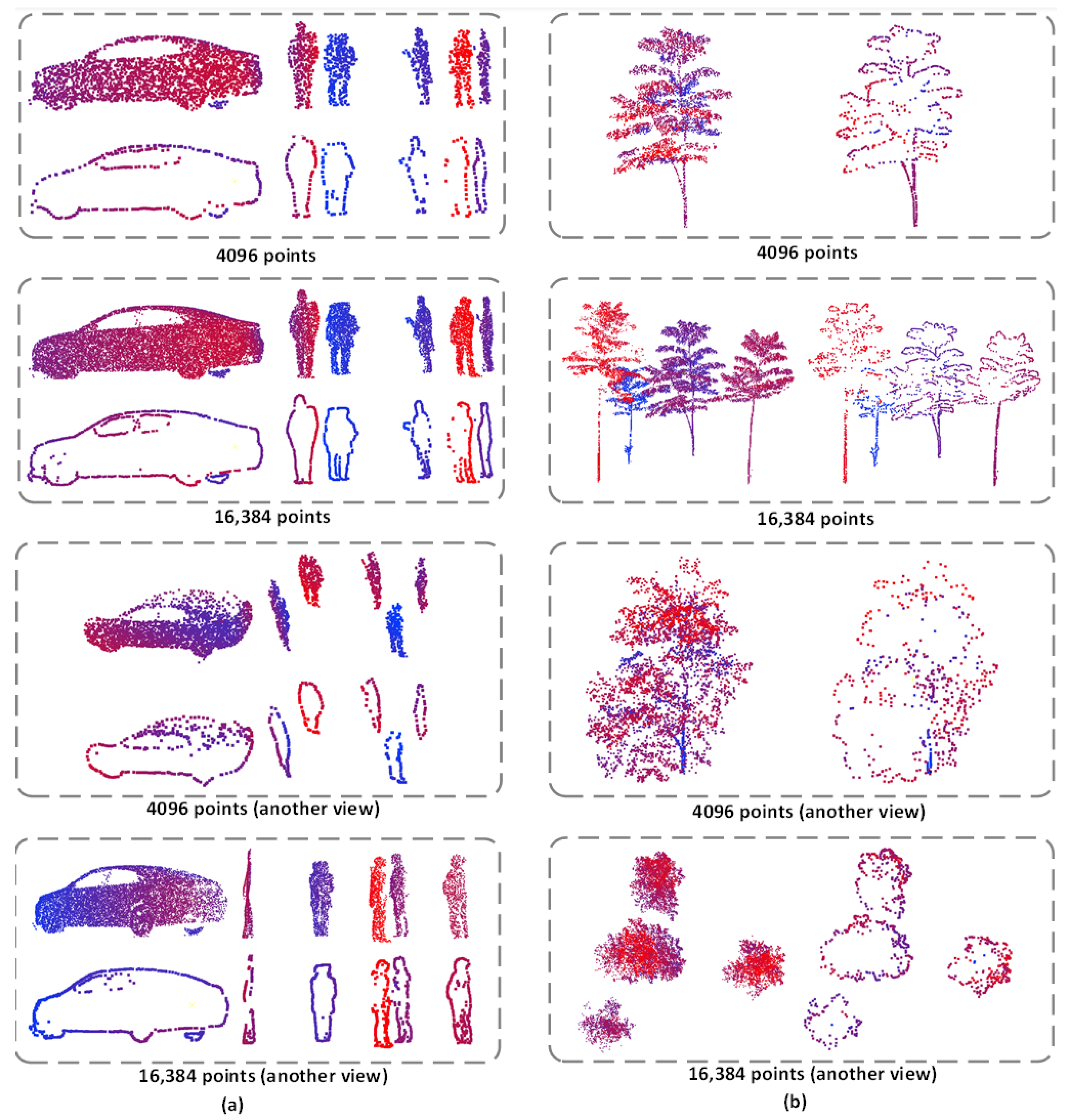 4096 points

16,384 points

4096 points (another view)

16,384 points (another view)

(a)

4096 points

16,384 points

4096 points (another view)

16,384 points (another view)

(b)