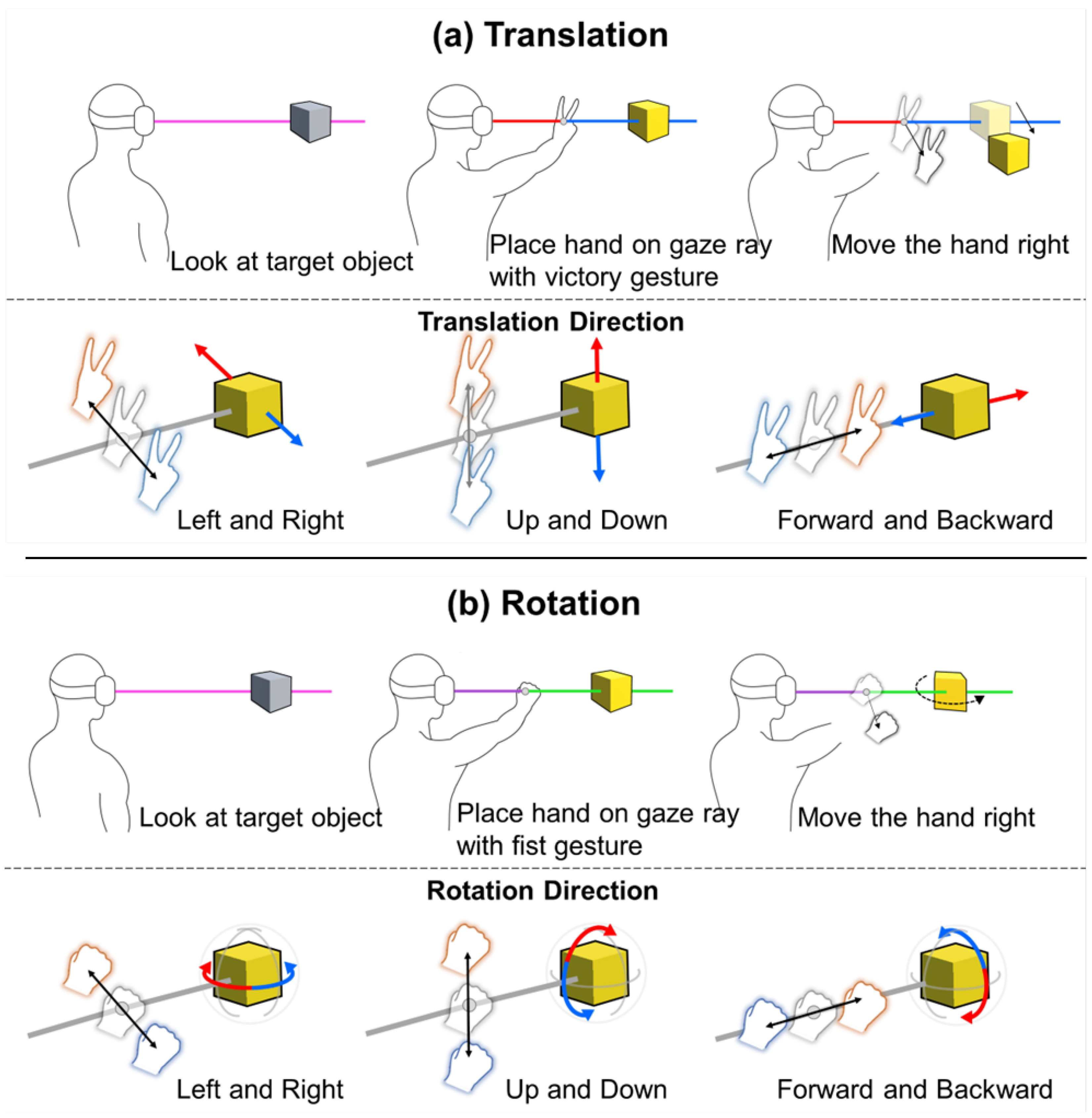 (a) Translation

Look at target object

Place hand on gaze ray with victory gesture

Move the hand right

Translation Direction

Left and Right

Up and Down

Forward and Backward

(b) Rotation

Look at target object

Place hand on gaze ray with fist gesture

Move the hand right

Rotation Direction

Left and Right

Up and Down

Forward and Backward