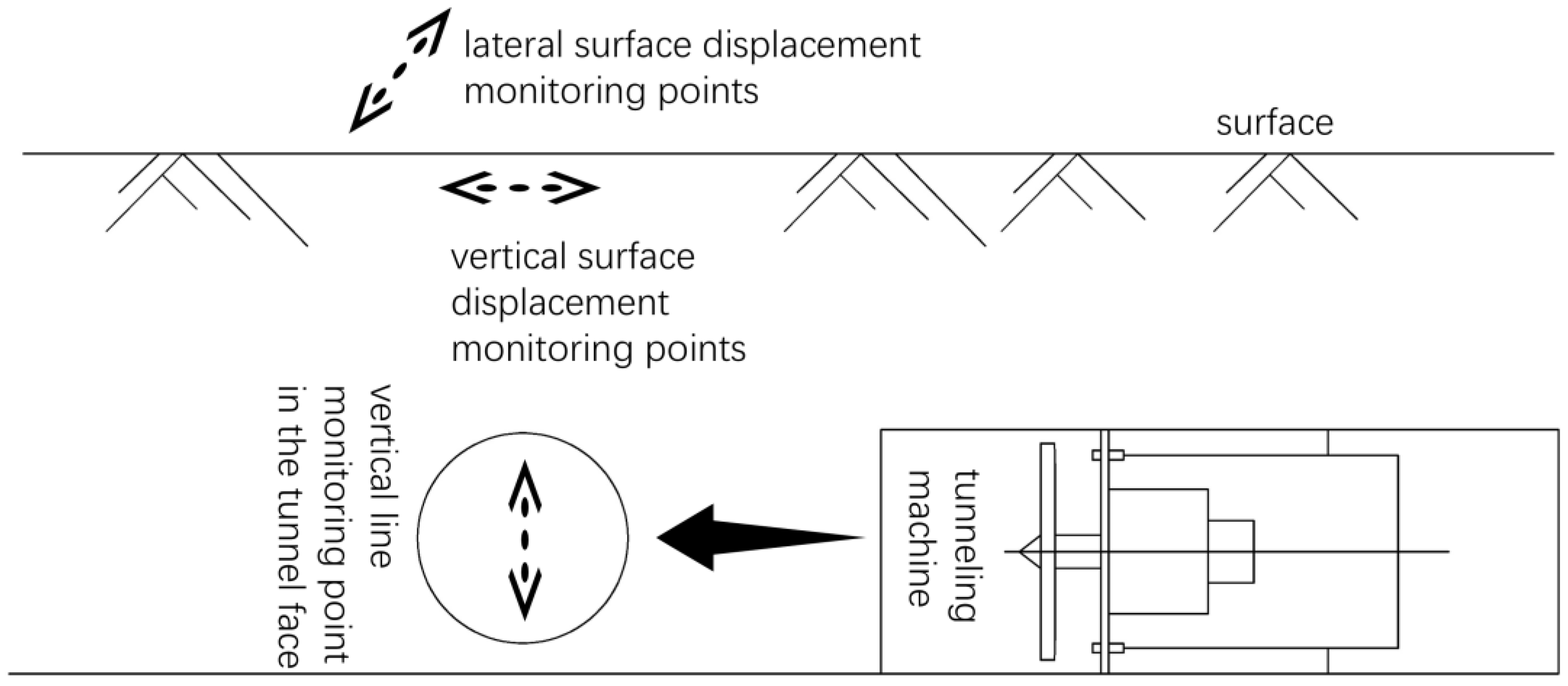 lateral surface displacement monitoring points

surface

vertical surface displacement monitoring points

vertical line monitoring point in the tunnel face

tunneling machine