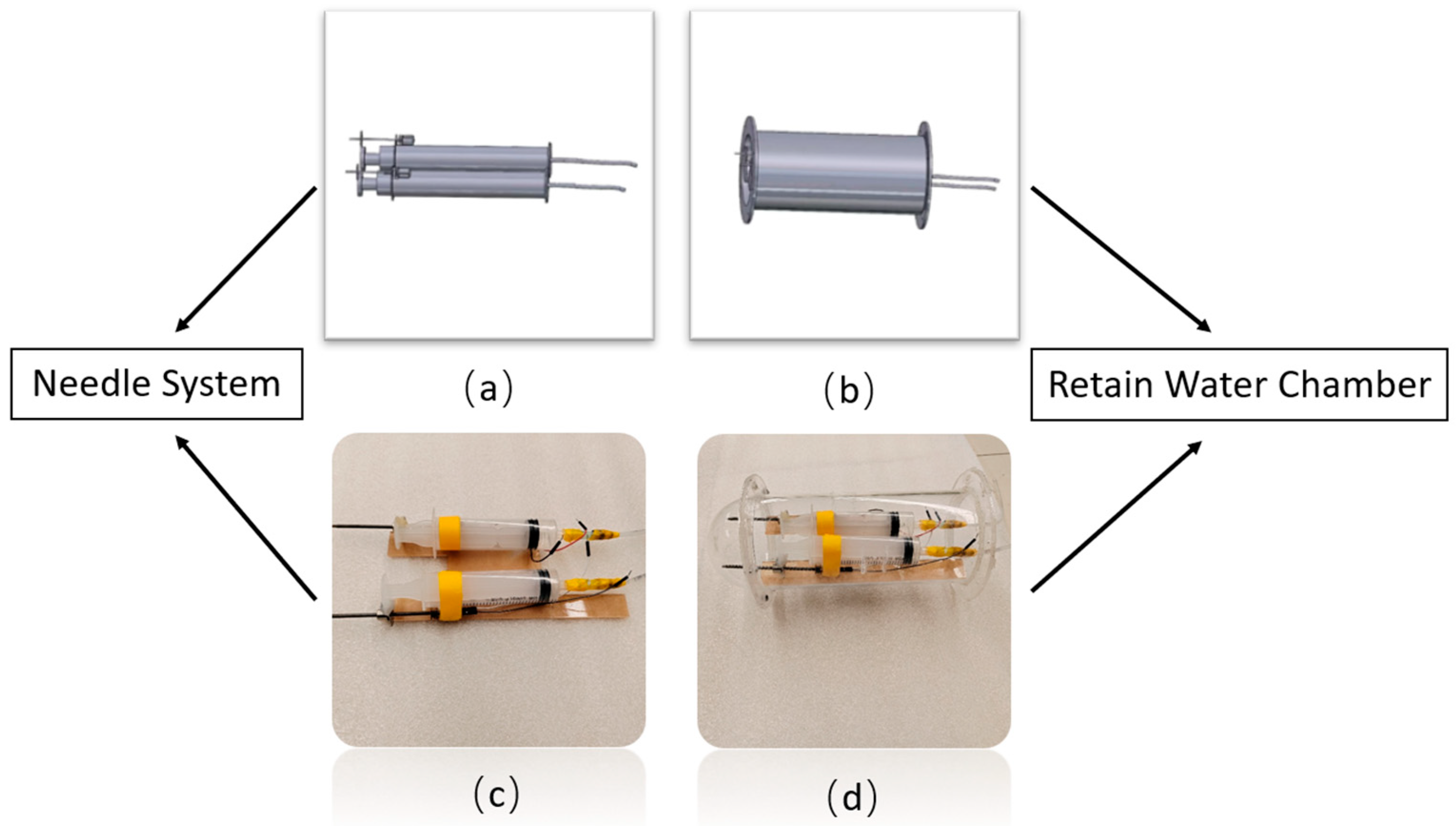 Needle System

(a)

(b)

Retain Water Chamber

(c)

(d)