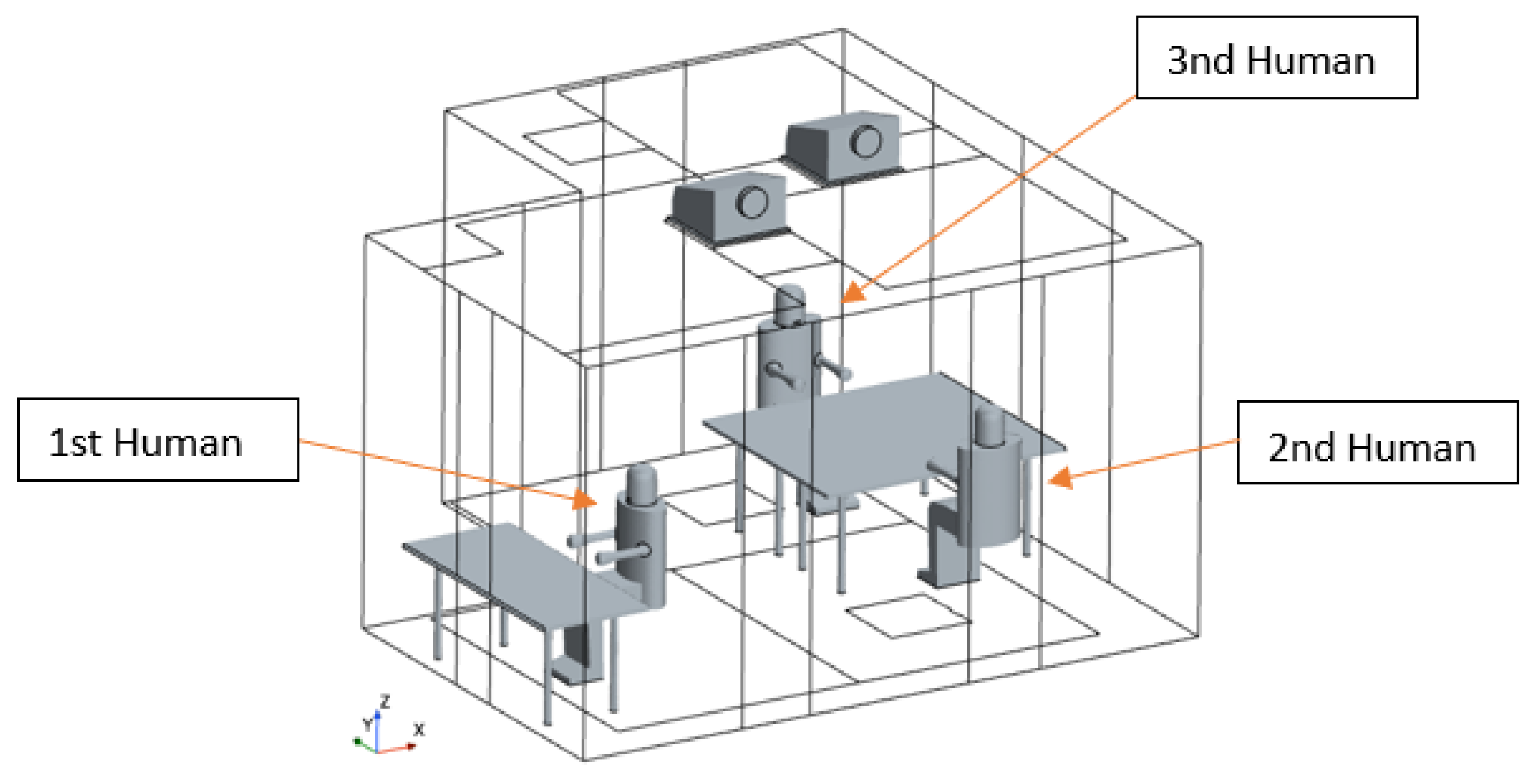 3nd Human

1st Human

2nd Human

Z
Y
X