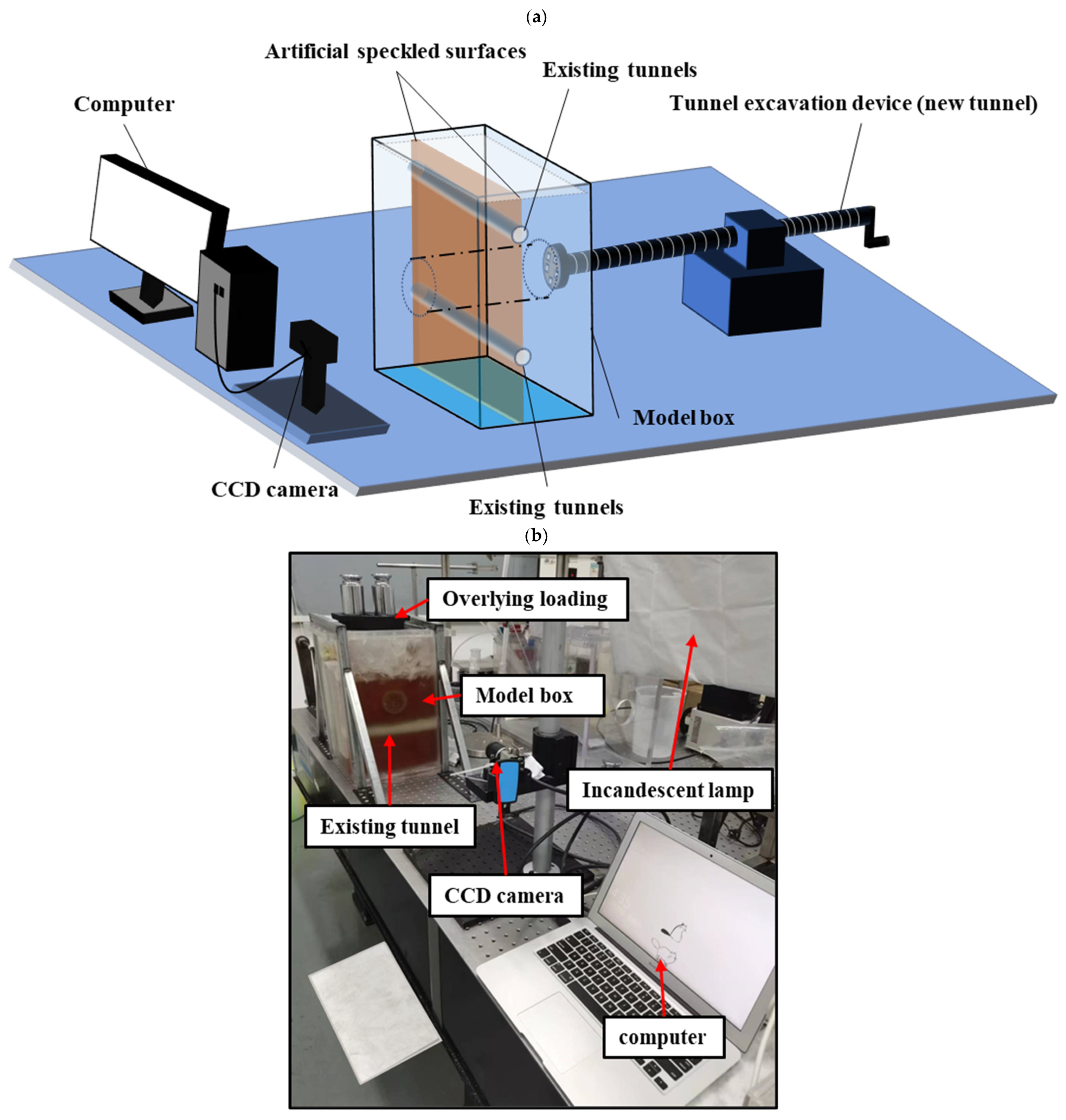 (a)

Artificial speckled surfaces

Existing tunnels

Computer

Tunnel excavation device (new tunnel)

Model box

CCD camera

Existing tunnels

(b)

Overlying loading

Model box

Incandescent lamp

Existing tunnel

CCD camera

computer