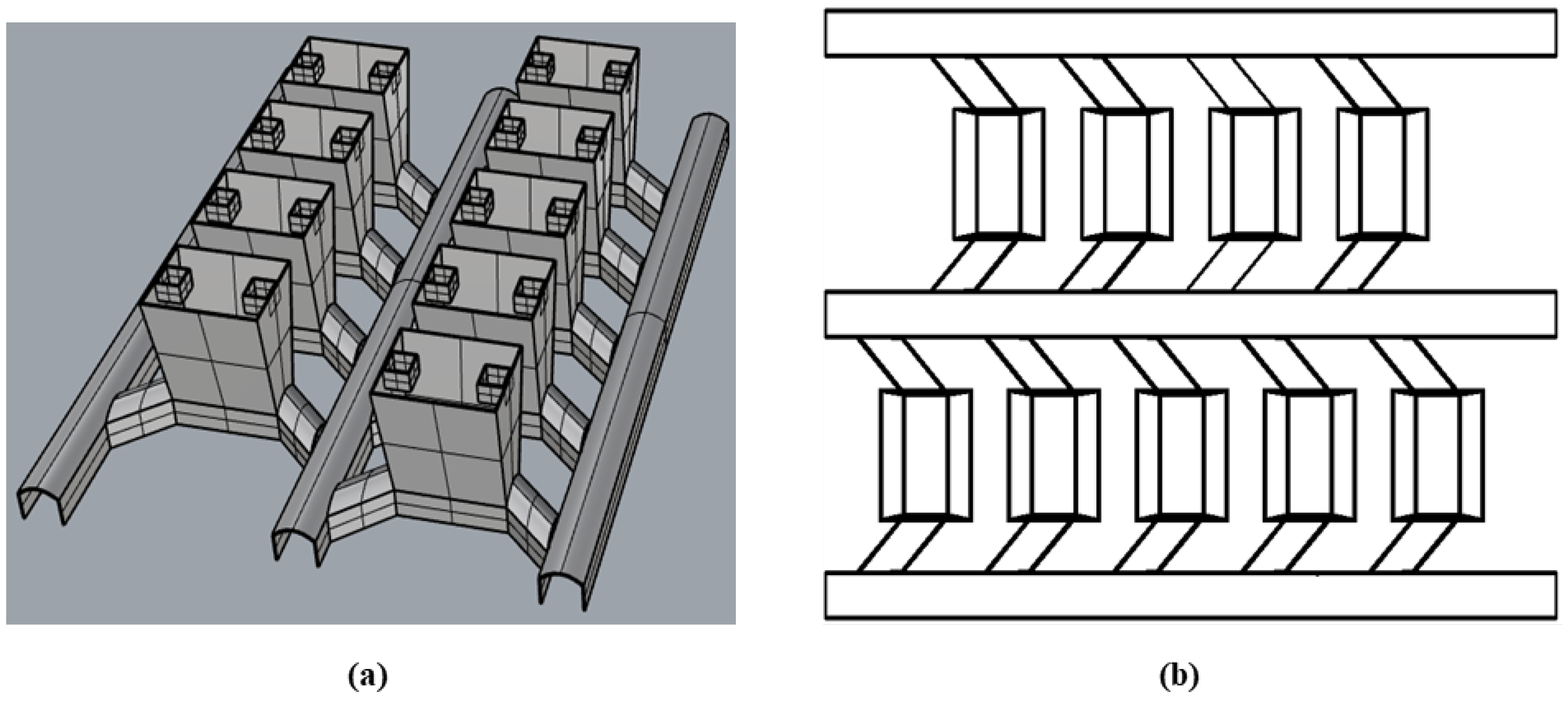 (a)

(b)