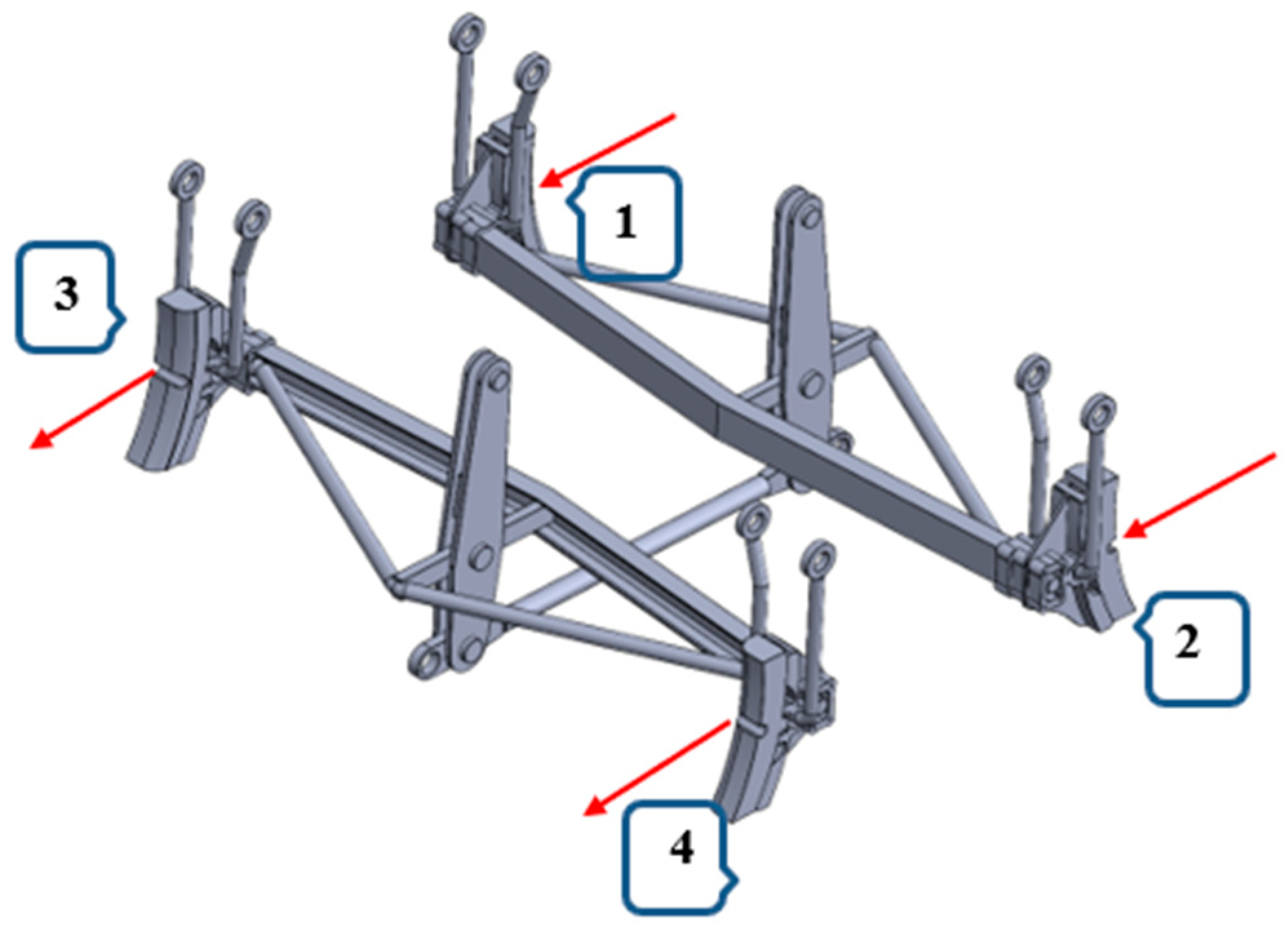 1
3
2
4