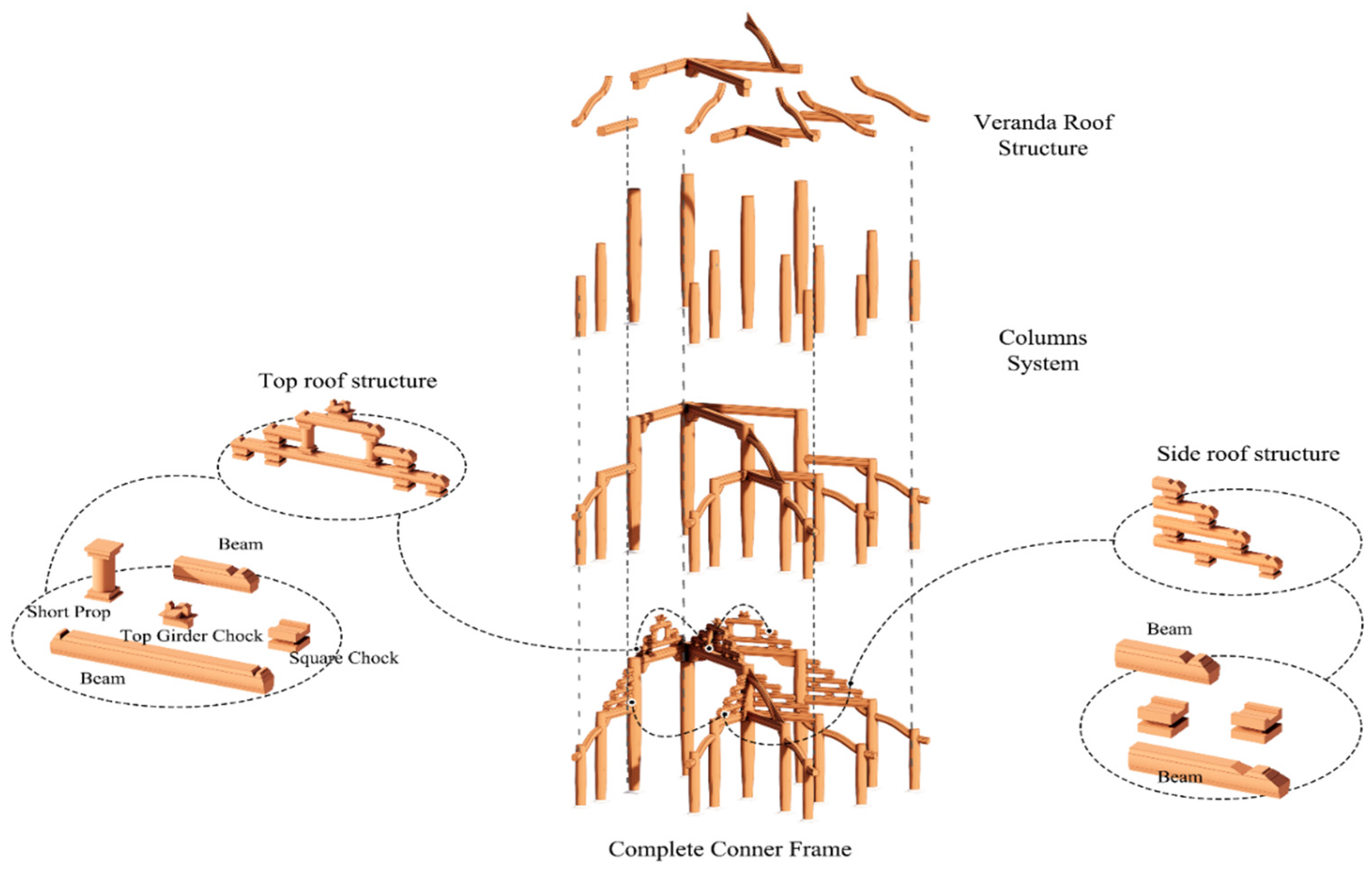 Veranda Roof Structure

Columns System

Top roof structure

Side roof structure

Beam

Short Prop

Top Girder Chock

Square Chock

Beam

Beam

Beam

Complete Conner Frame