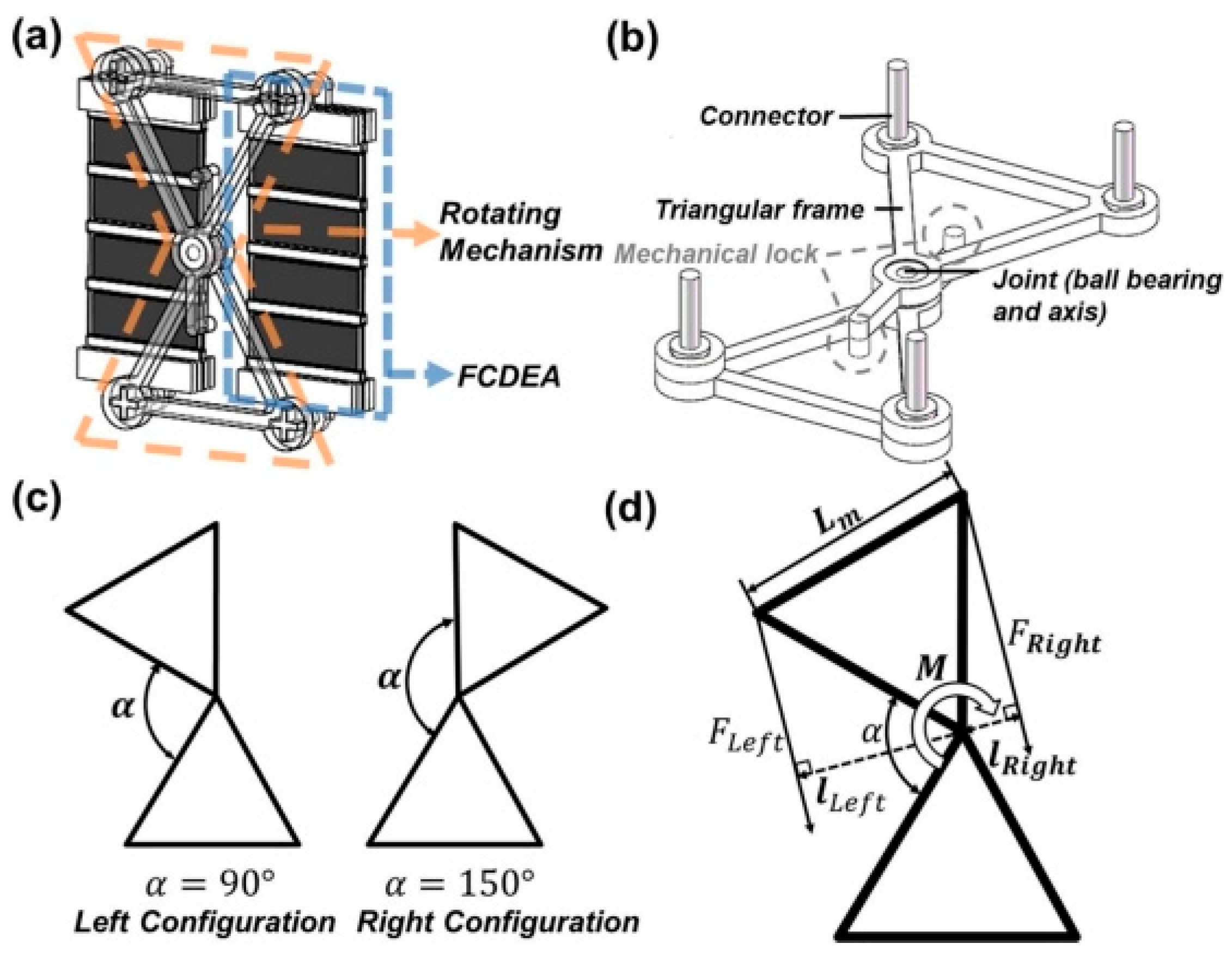 (a)

Rotating Mechanism

FCDEA

(b)

Connector

Triangular frame

Mechanical lock

Joint (ball bearing and axis)

(c)

$\alpha$

$\alpha$

$\alpha = 90°$
Left Configuration

$\alpha = 150°$
Right Configuration

(d)

$L_m$

$F_{Right}$

$M$

$F_{Left}$

$\alpha$

$l_{Right}$

$l_{Left}$