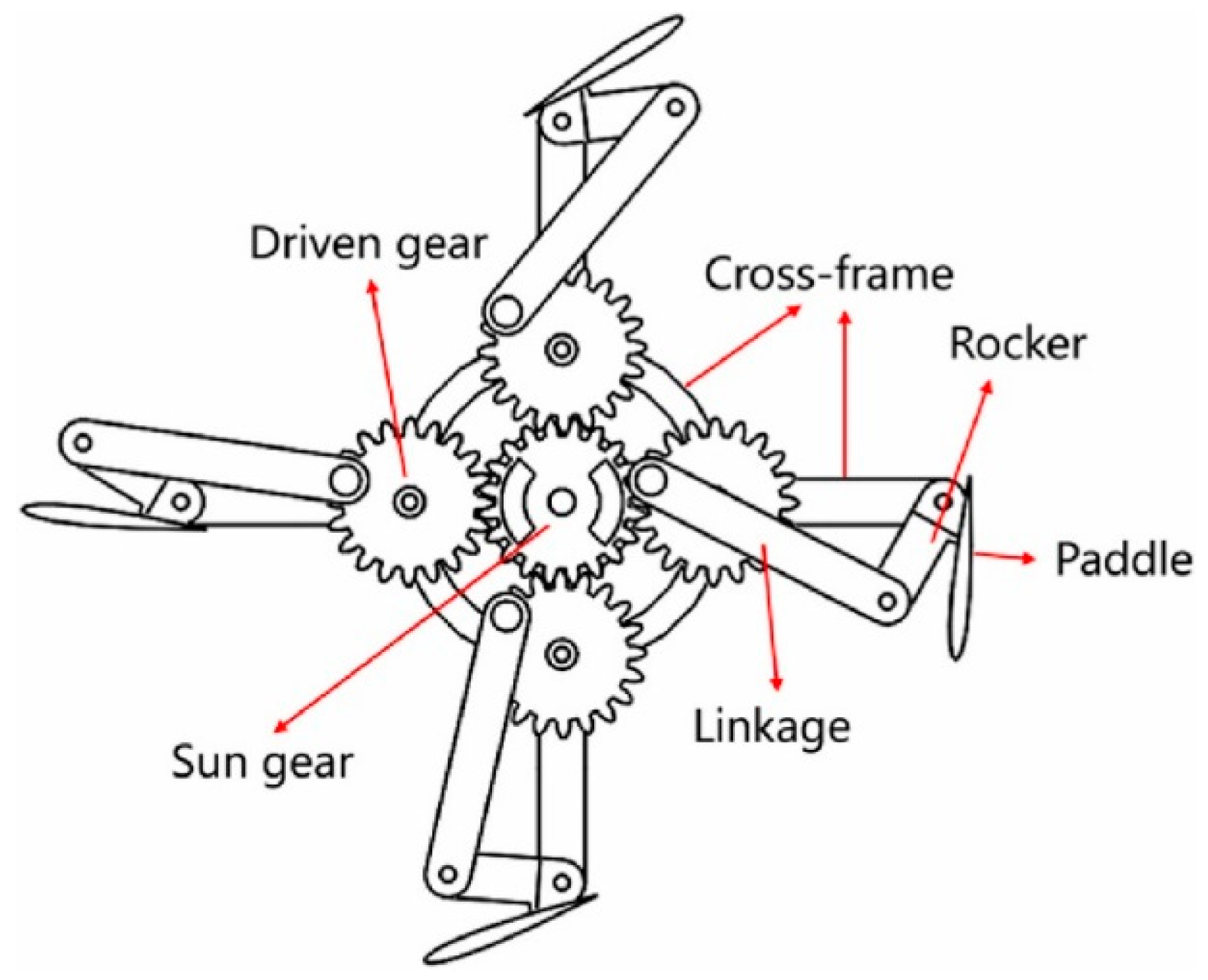 Driven gear

Cross-frame

Rocker

Paddle

Linkage

Sun gear