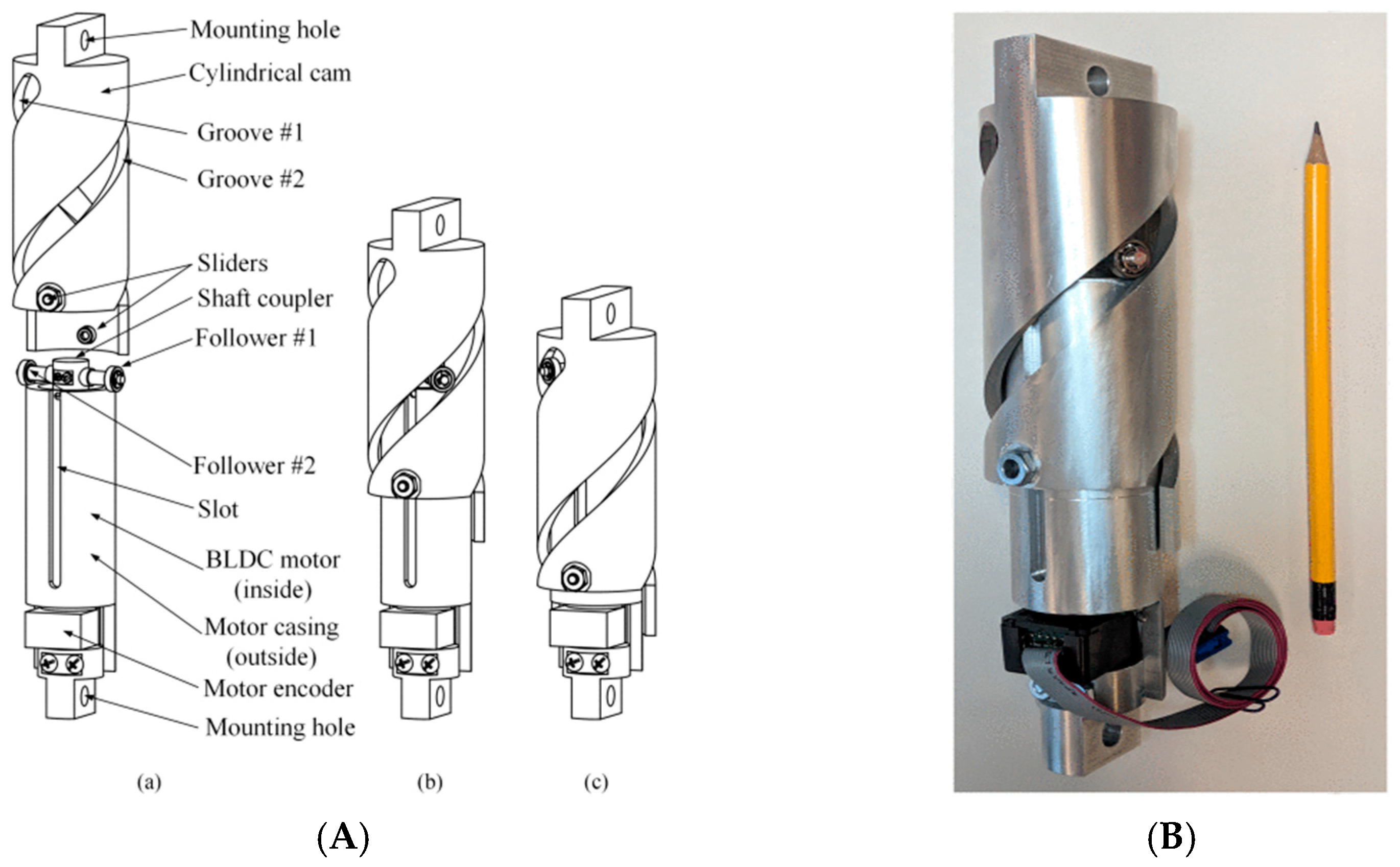 Mounting hole
Cylindrical cam
Groove #1
Groove #2
Sliders
Shaft coupler
Follower #1
Follower #2
Slot
BLDC motor (inside)
Motor casing (outside)
Motor encoder
Mounting hole

(a)
(b)
(c)

(A)

(B)