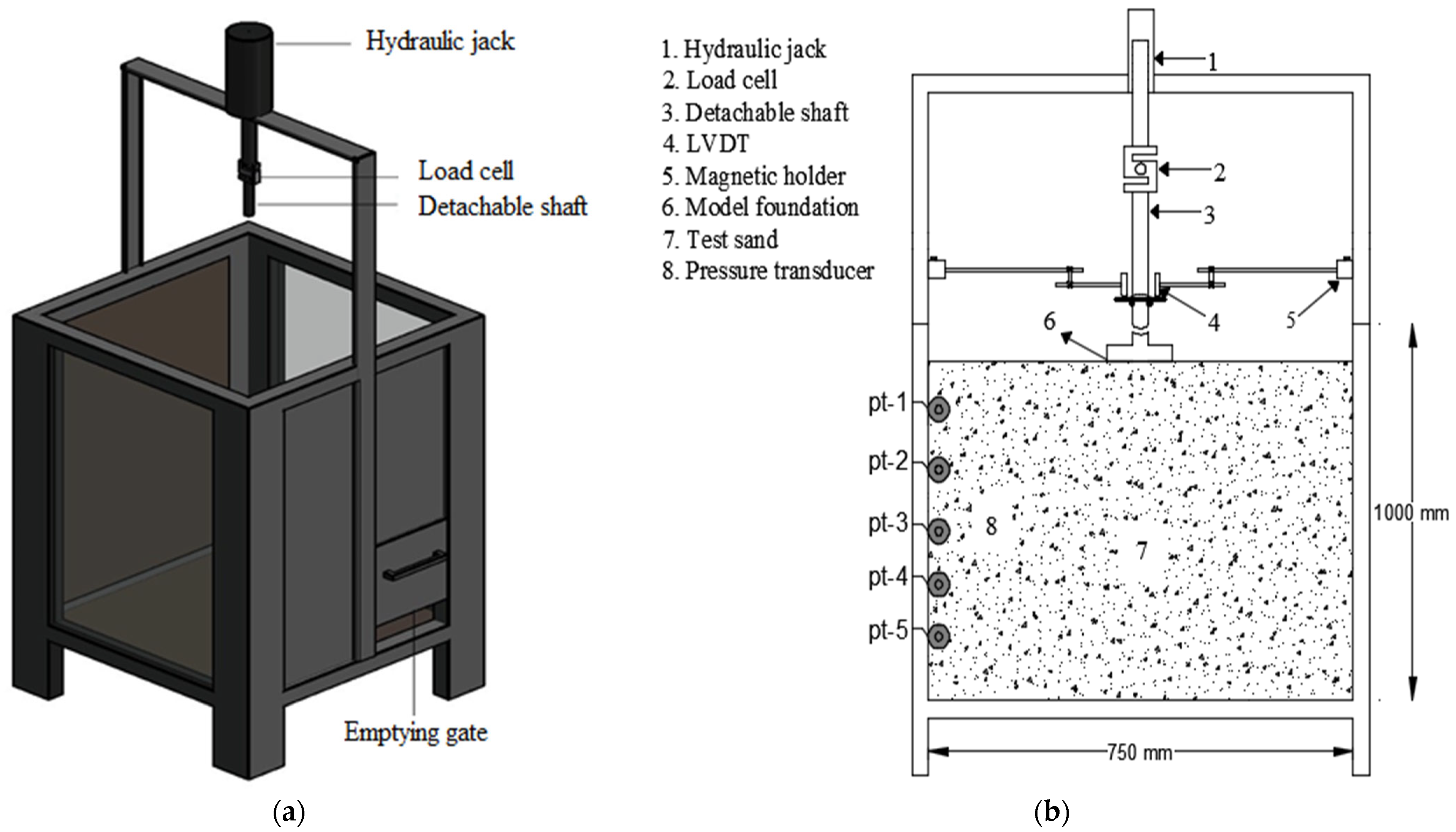 Hydraulic jack

Load cell

Detachable shaft

Emptying gate

(a)

1. Hydraulic jack
2. Load cell
3. Detachable shaft
4. LVDT
5. Magnetic holder
6. Model foundation
7. Test sand
8. Pressure transducer

1

2

3

4

5

6

pt-1

pt-2

pt-3

pt-4

pt-5

8

7

1000 mm

750 mm

(b)