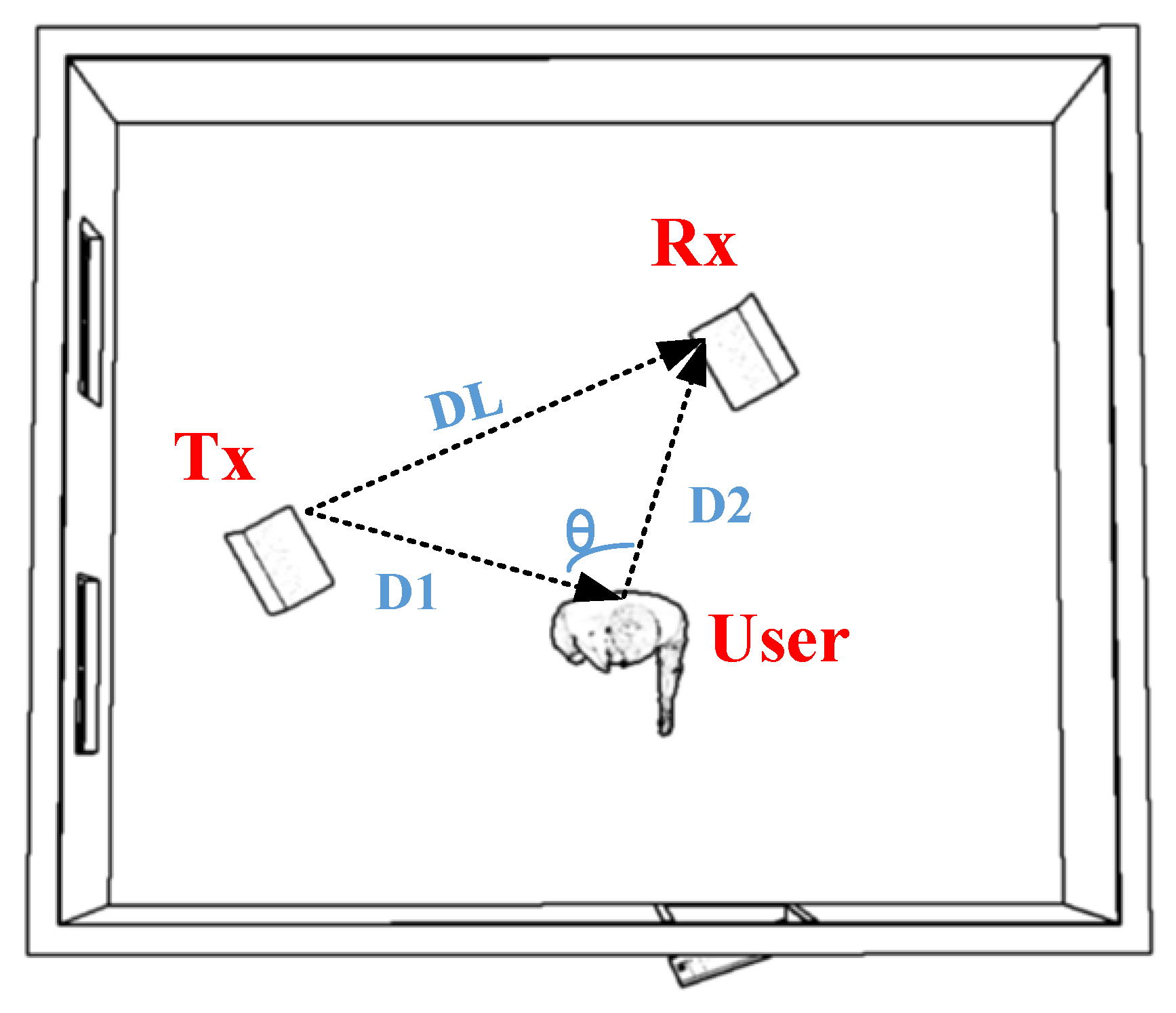 Rx

DL

Tx

D2

θ

D1

User