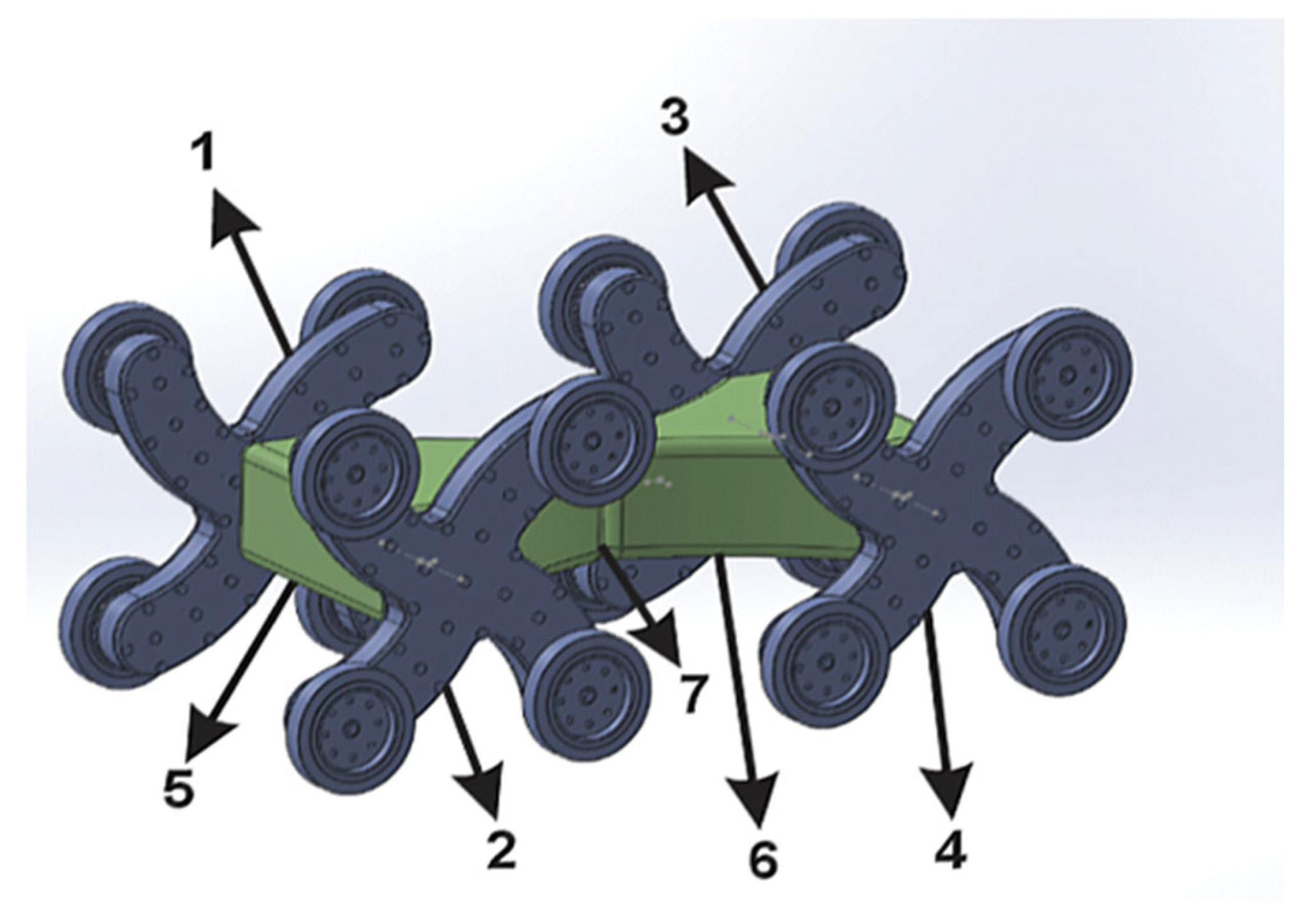 1
3
7
5
2
6
4