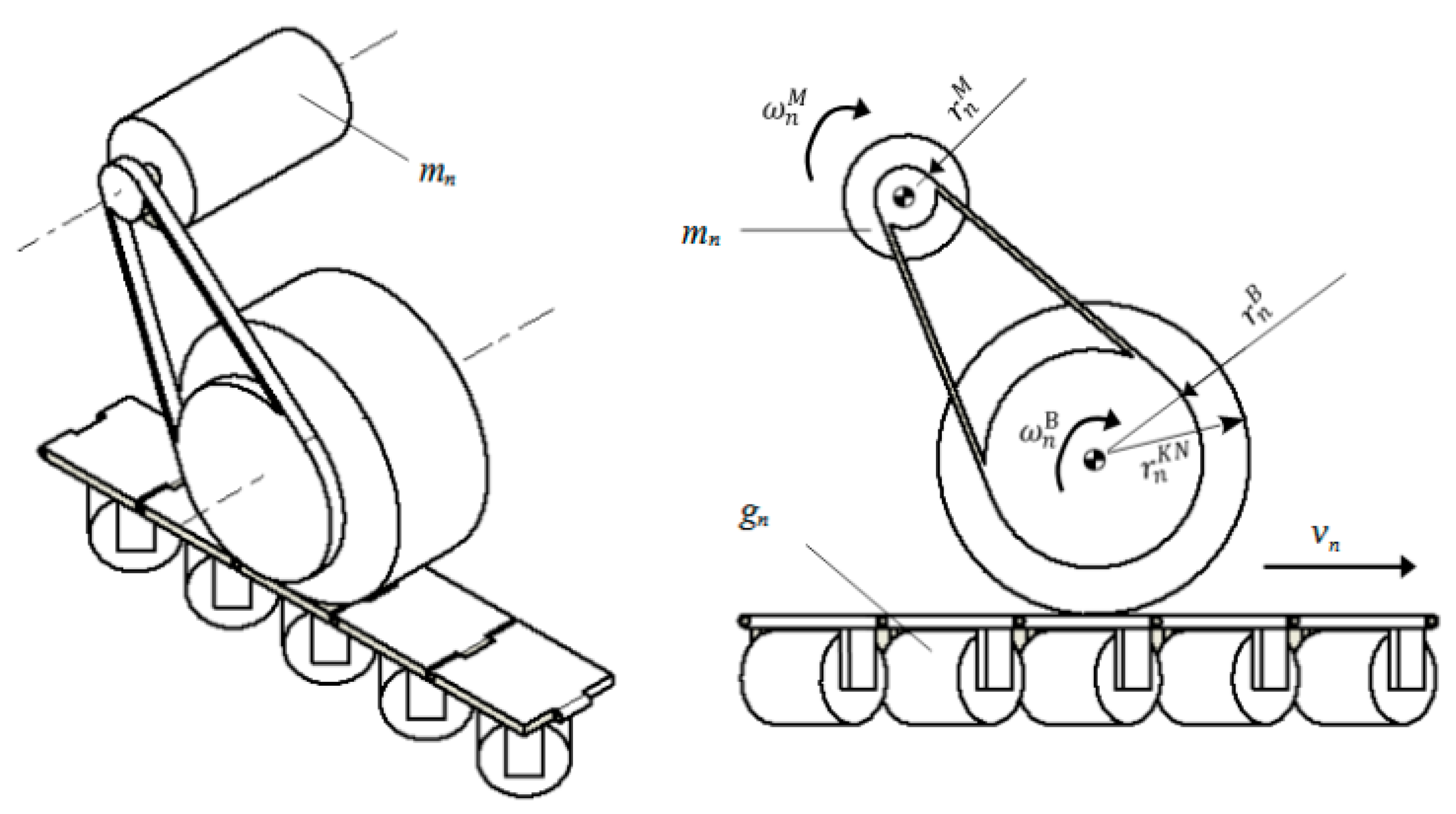 $m_n$

$\omega_n^M$

$r_n^M$

$m_n$

$r_n^B$

$\omega_n^B$

$r_n^{KN}$

$g_n$

$v_n$