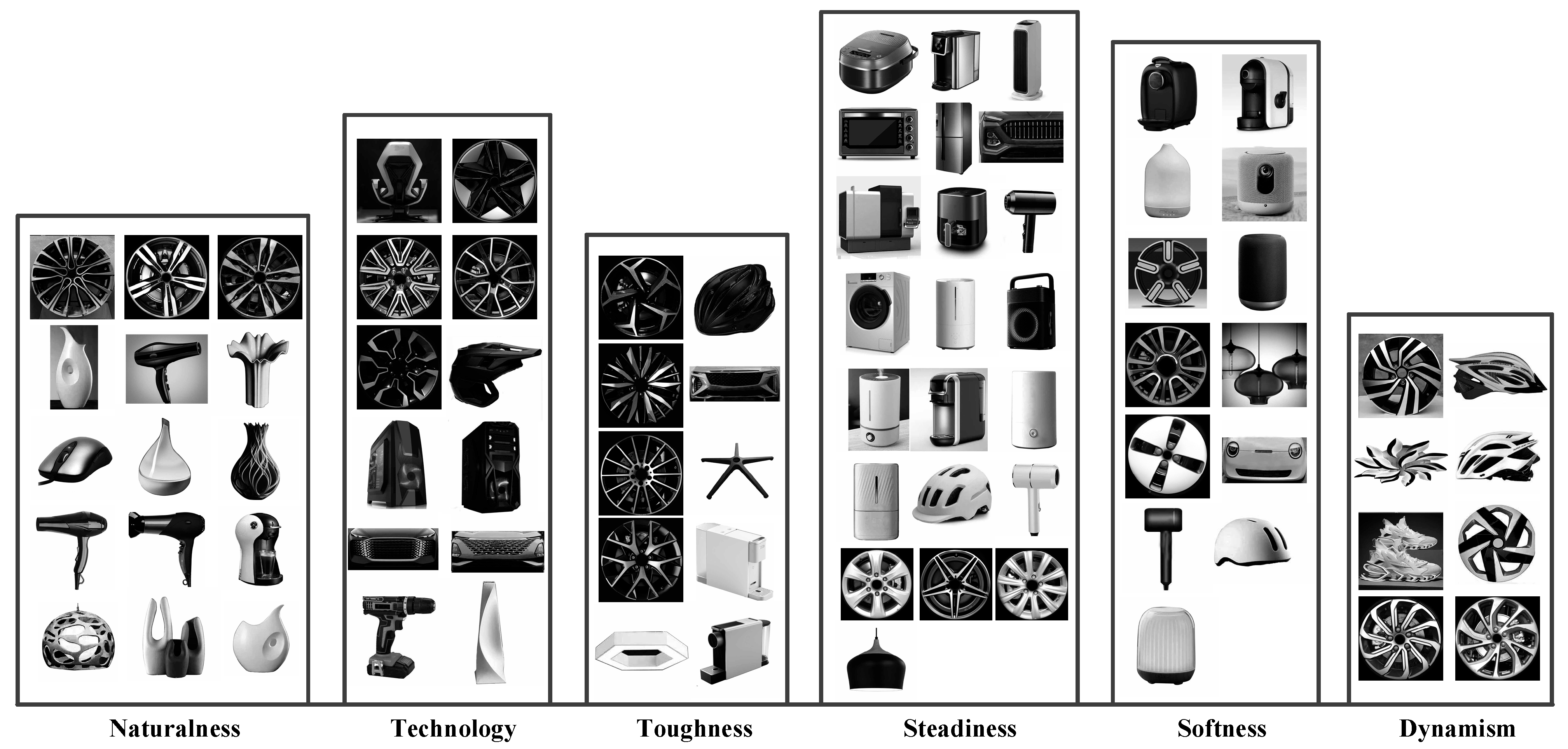 Naturalness Technology Toughness Steadiness Softness Dynamism