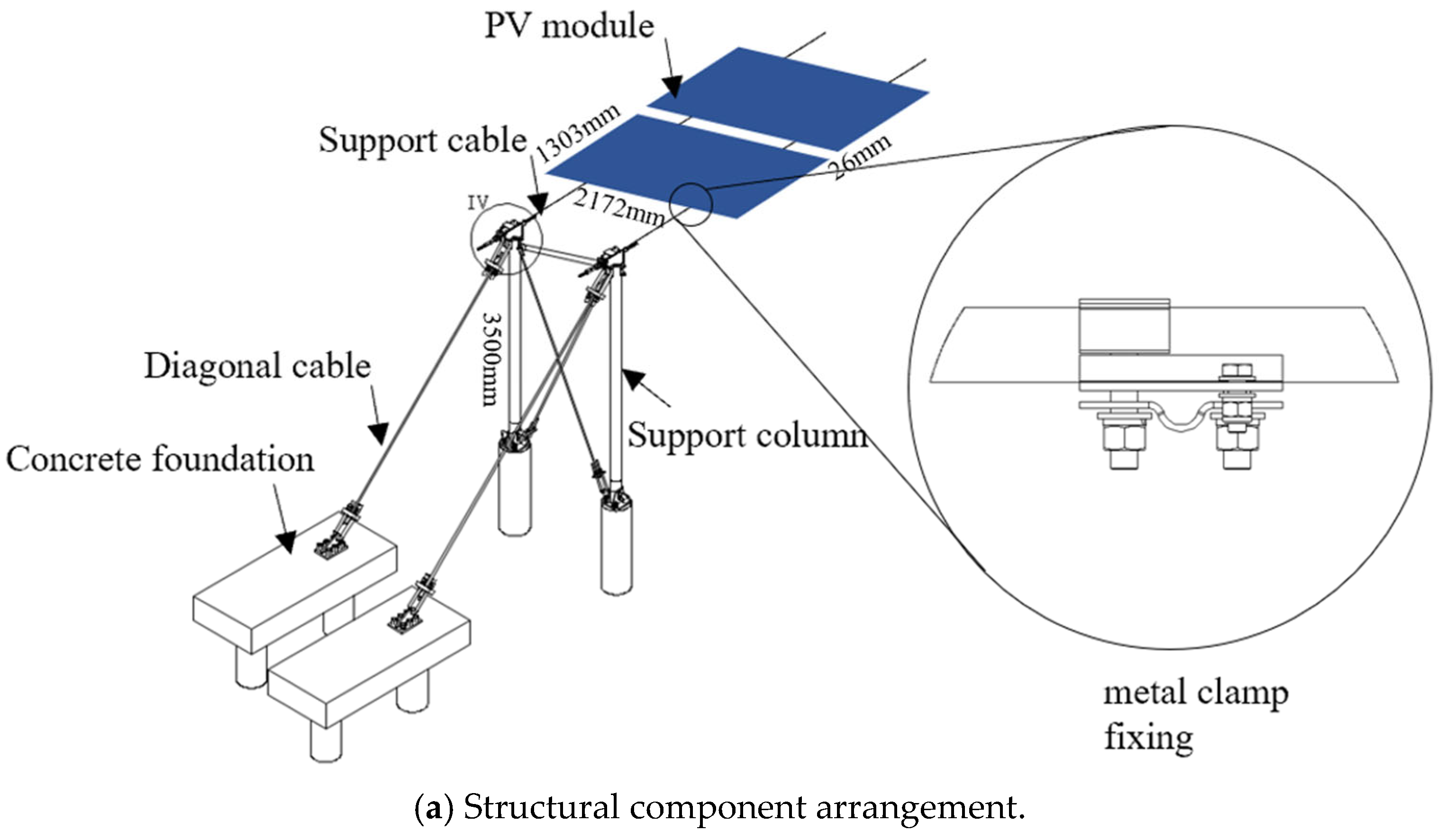 PV module

Support cable

1303mm

26mm

2172mm

IV

3500mm

Diagonal cable

Support column

Concrete foundation

metal clamp fixing

(a) Structural component arrangement.