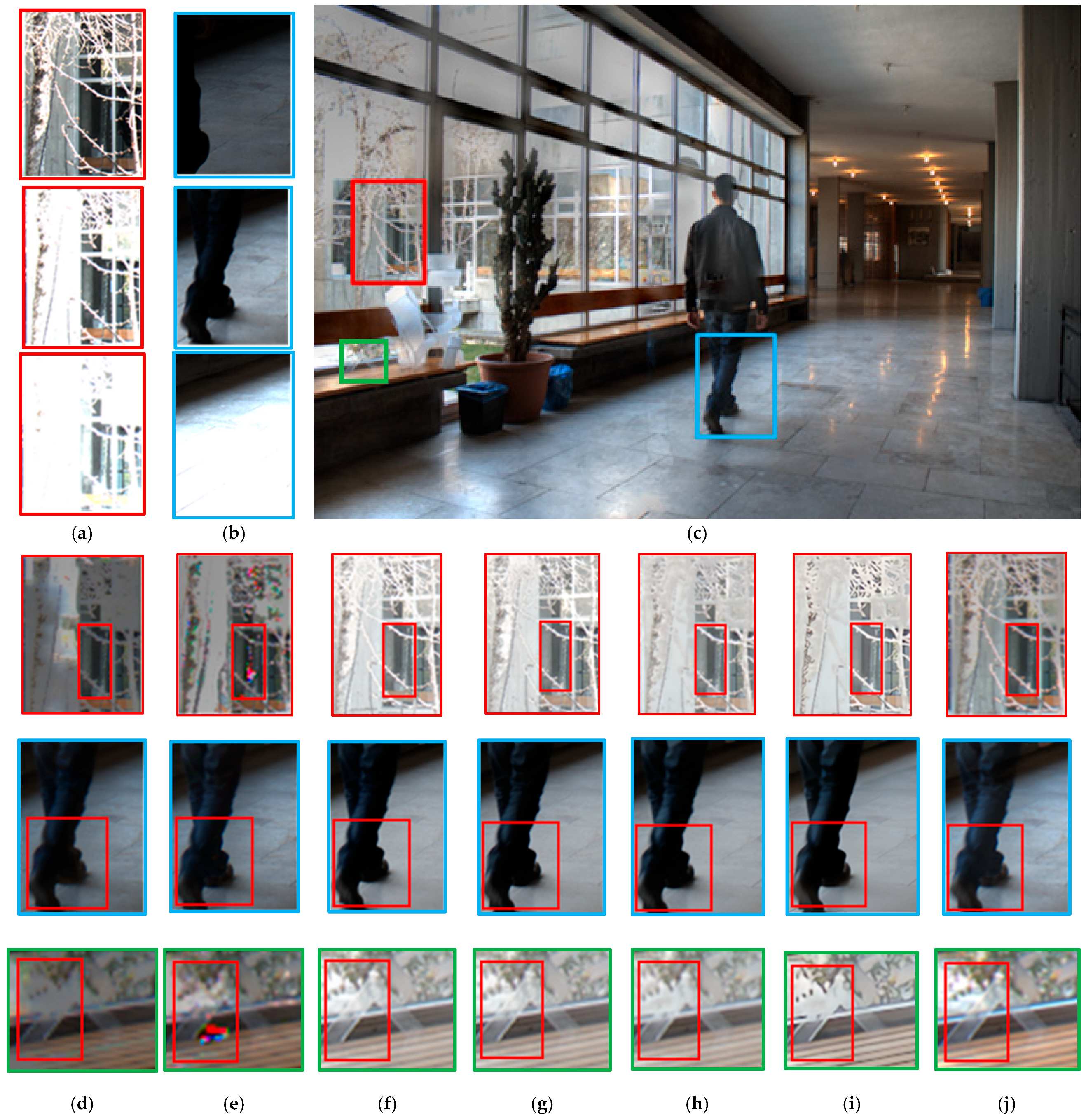 (a) (b) (c)

(d) (e) (f) (g) (h) (i) (j)