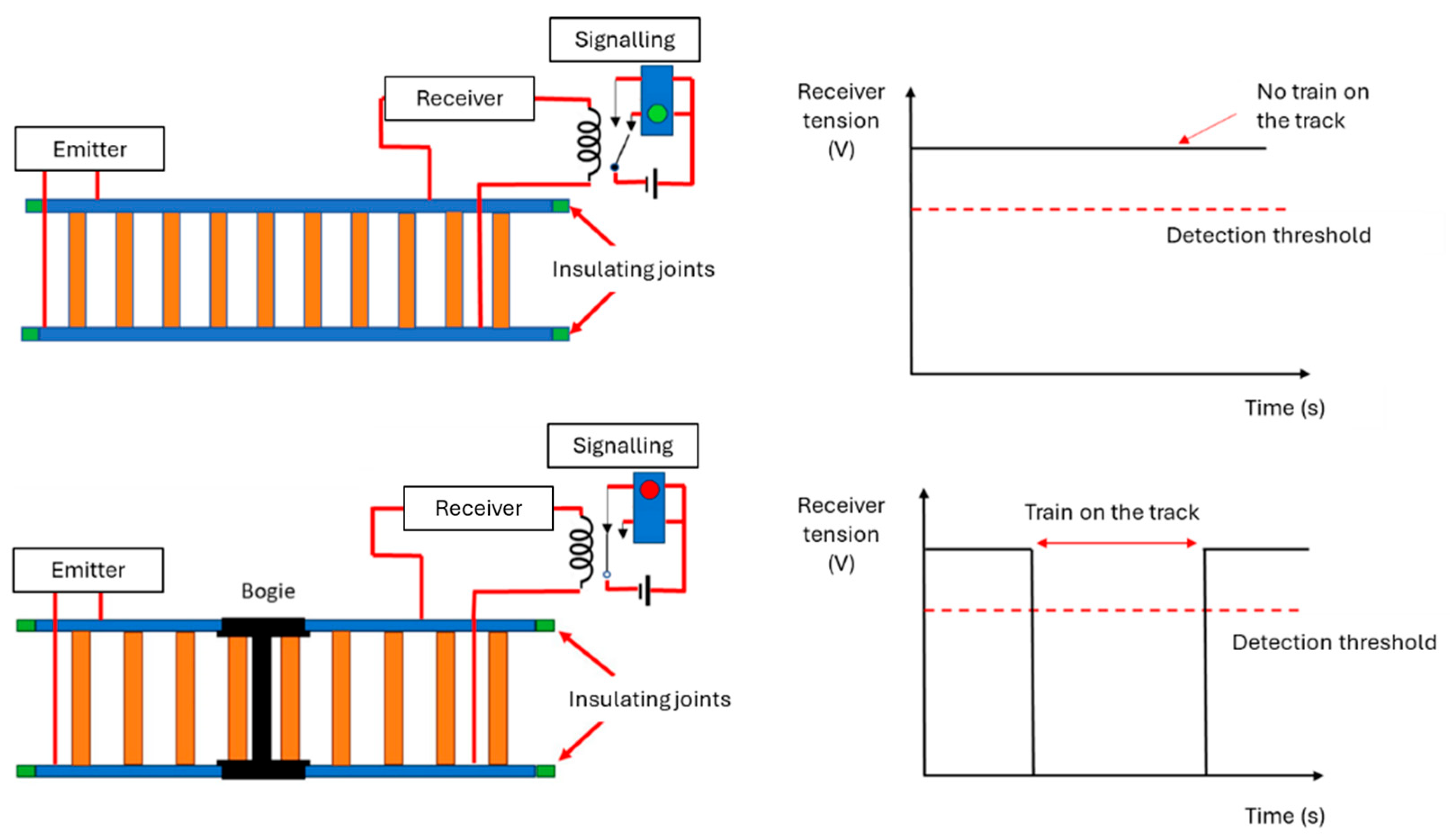 Signalling

Receiver

Emitter

Insulating joints

Receiver tension (V)

No train on the track

Detection threshold

Time (s)

Signalling

Receiver

Emitter

Bogie

Insulating joints

Receiver tension (V)

Train on the track

Detection threshold

Time (s)