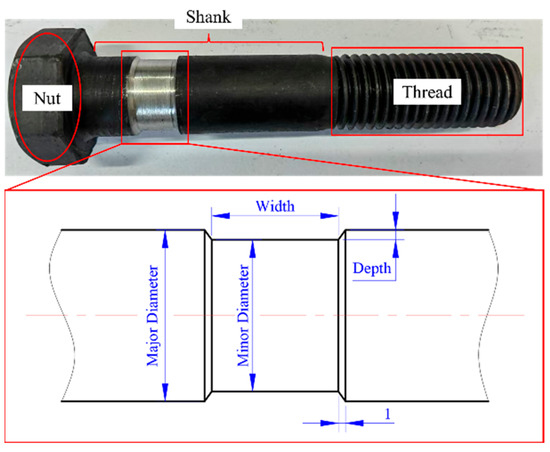 Shank
Nut
Thread
Width
Depth
Major Diameter
Minor Diameter
1