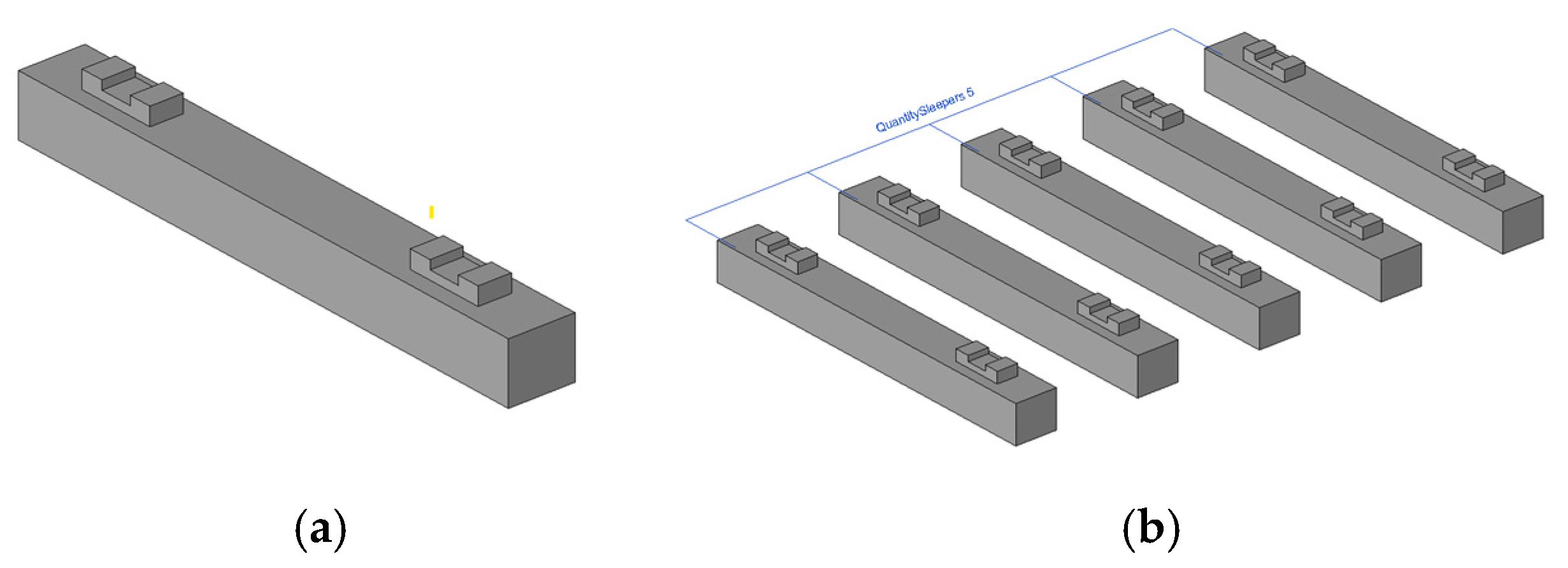 QuantifySleepers 5

(a)

(b)