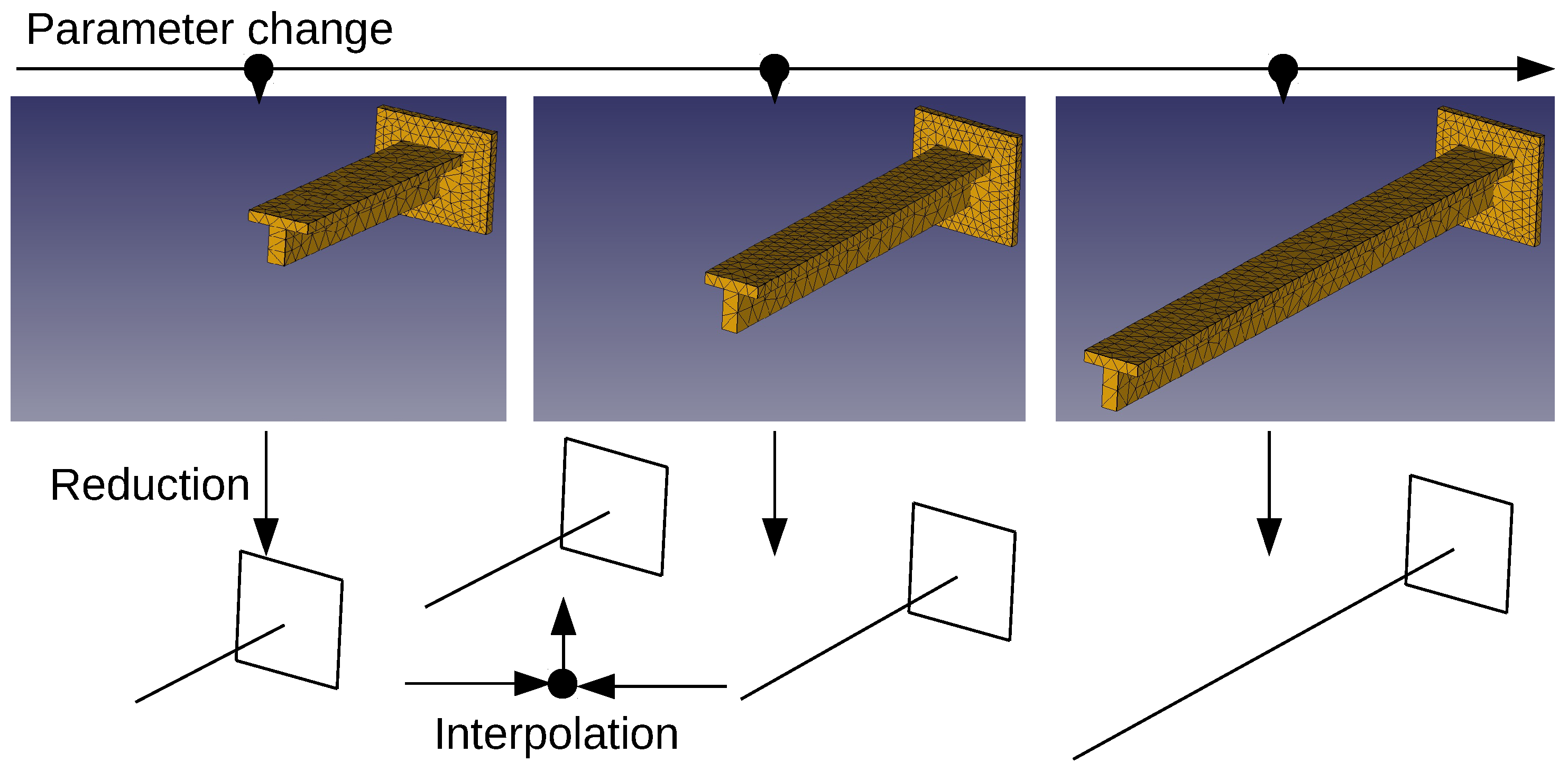 Parameter change

Reduction

Interpolation