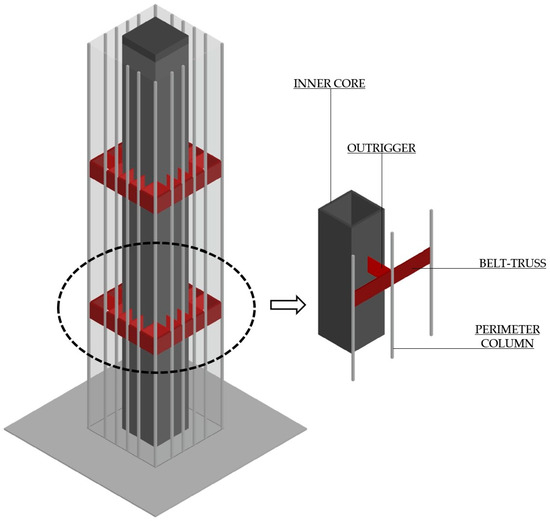 INNER CORE

OUTRIGGER

BELT-TRUSS

PERIMETER COLUMN