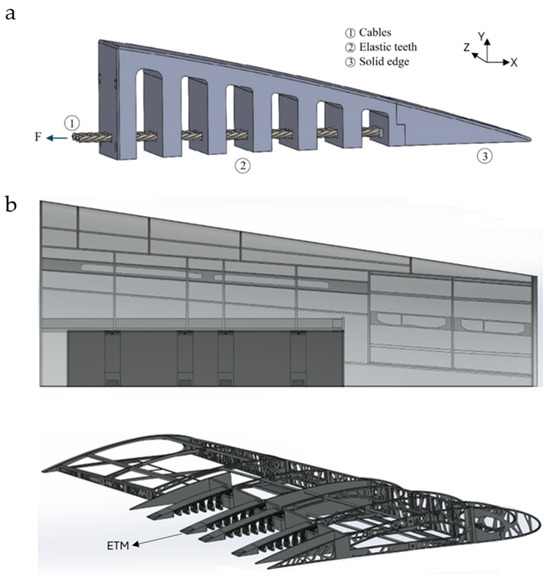 a

① Cables
② Elastic teeth
③ Solid edge

Y
Z
X

①
F

②

③

b

ETM