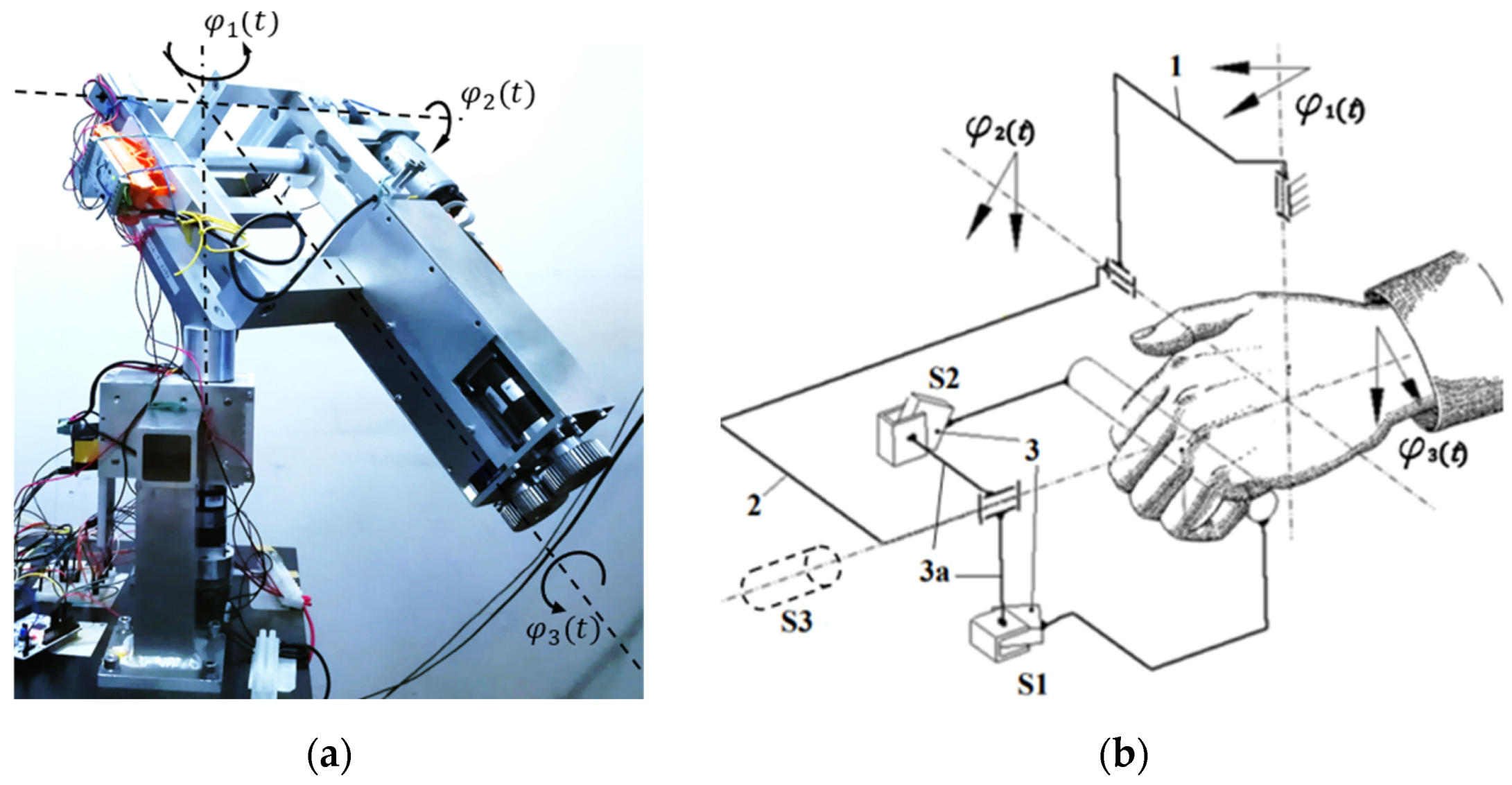 $\varphi_1(t)$

$\varphi_2(t)$

$\varphi_3(t)$

(a)

1

$\varphi_1(t)$

$\varphi_2(t)$

S2

3

$\varphi_3(t)$

2

3a

S3

S1

(b)