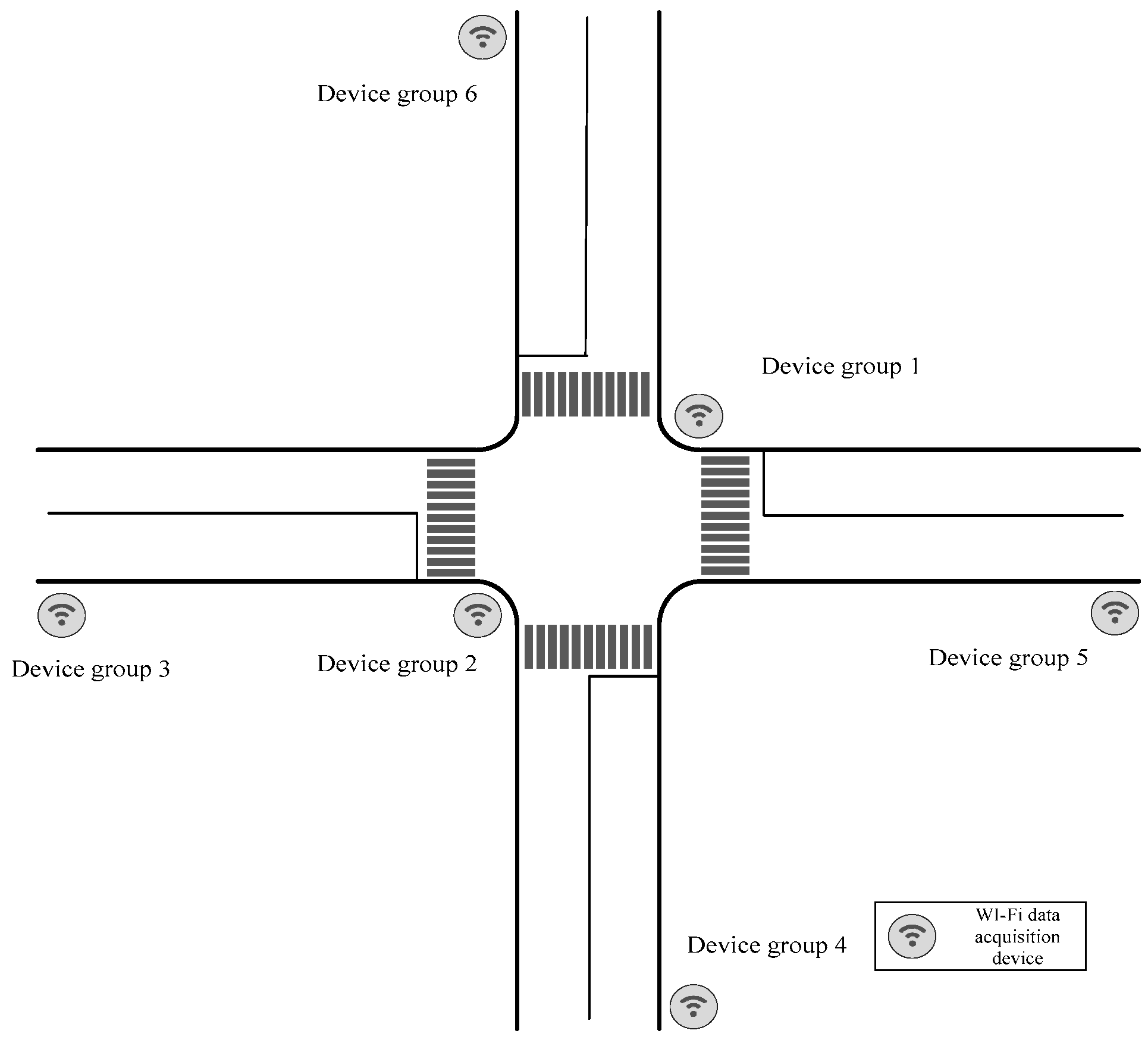 Device group 6

Device group 1

Device group 3

Device group 2

Device group 5

Device group 4

WI-Fi data acquisition device